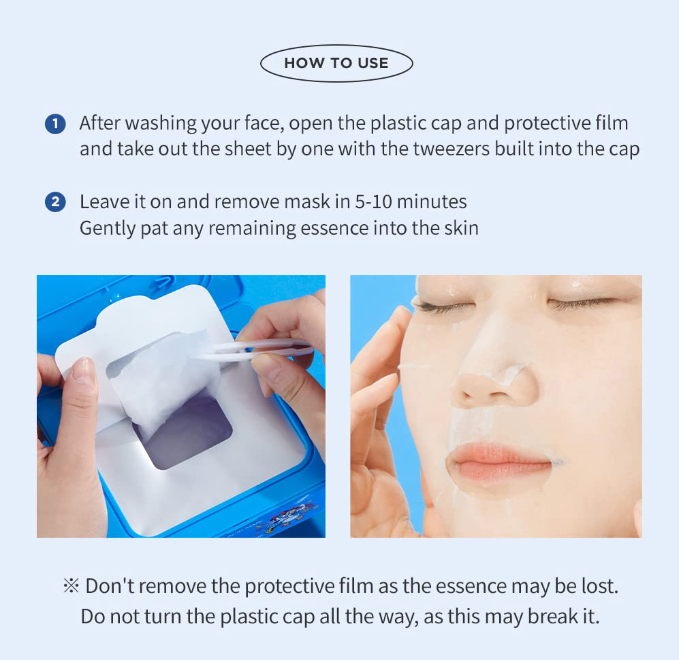 HOW TO USE

1 After washing your face, open the plastic cap and protective film and take out the sheet by one with the tweezers built into the cap

2 Leave it on and remove mask in 5-10 minutes
Gently pat any remaining essence into the skin

※ Don't remove the protective film as the essence may be lost.
Do not turn the plastic cap all the way, as this may break it.