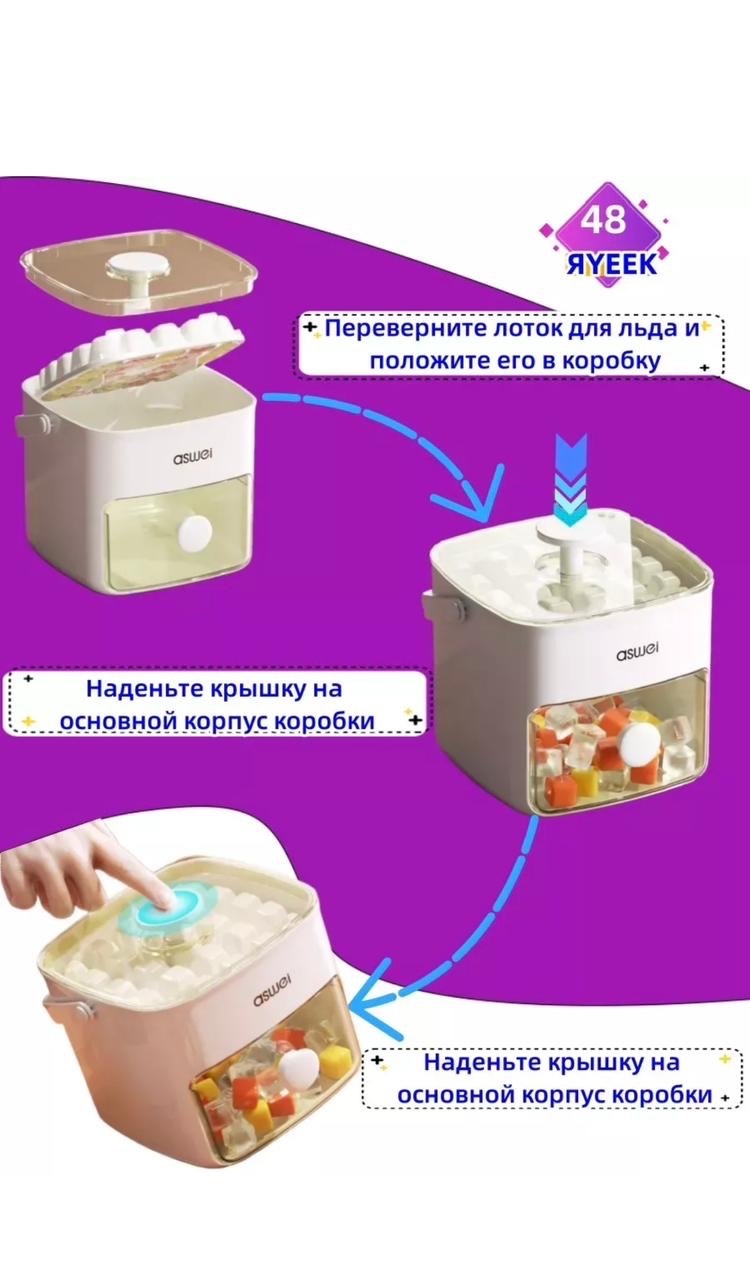 48
ЯYEEK

Переверните лоток для льда и положите его в коробку

aswei

aswei

Наденьте крышку на основной корпус коробки

aswei

Наденьте крышку на основной корпус коробки