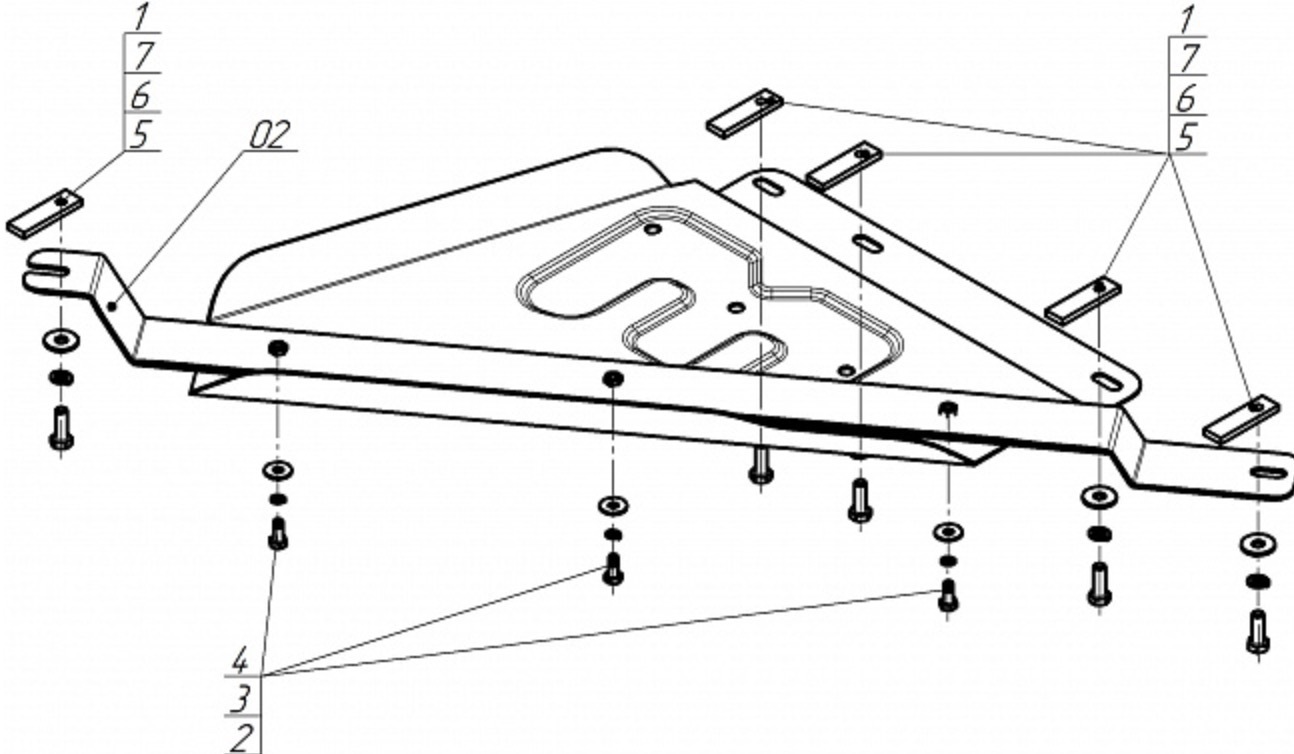 1
7
6
5

02

1
7
6
5

4
3
2