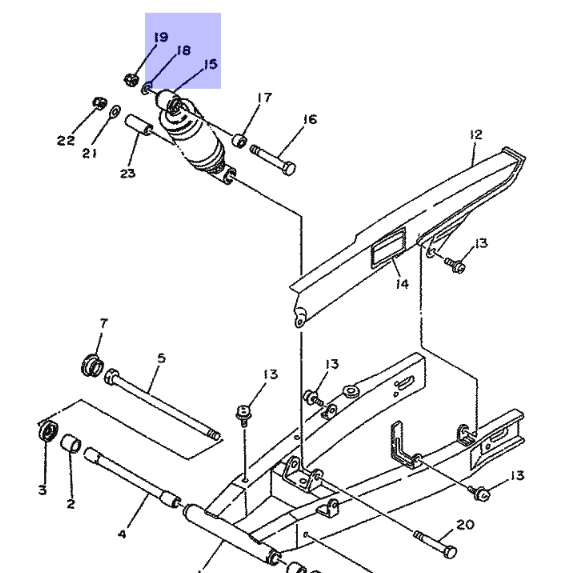 19
18
15
17
16
12
22
21
23
13
14
7
5
13
13
3
2
4
13
20