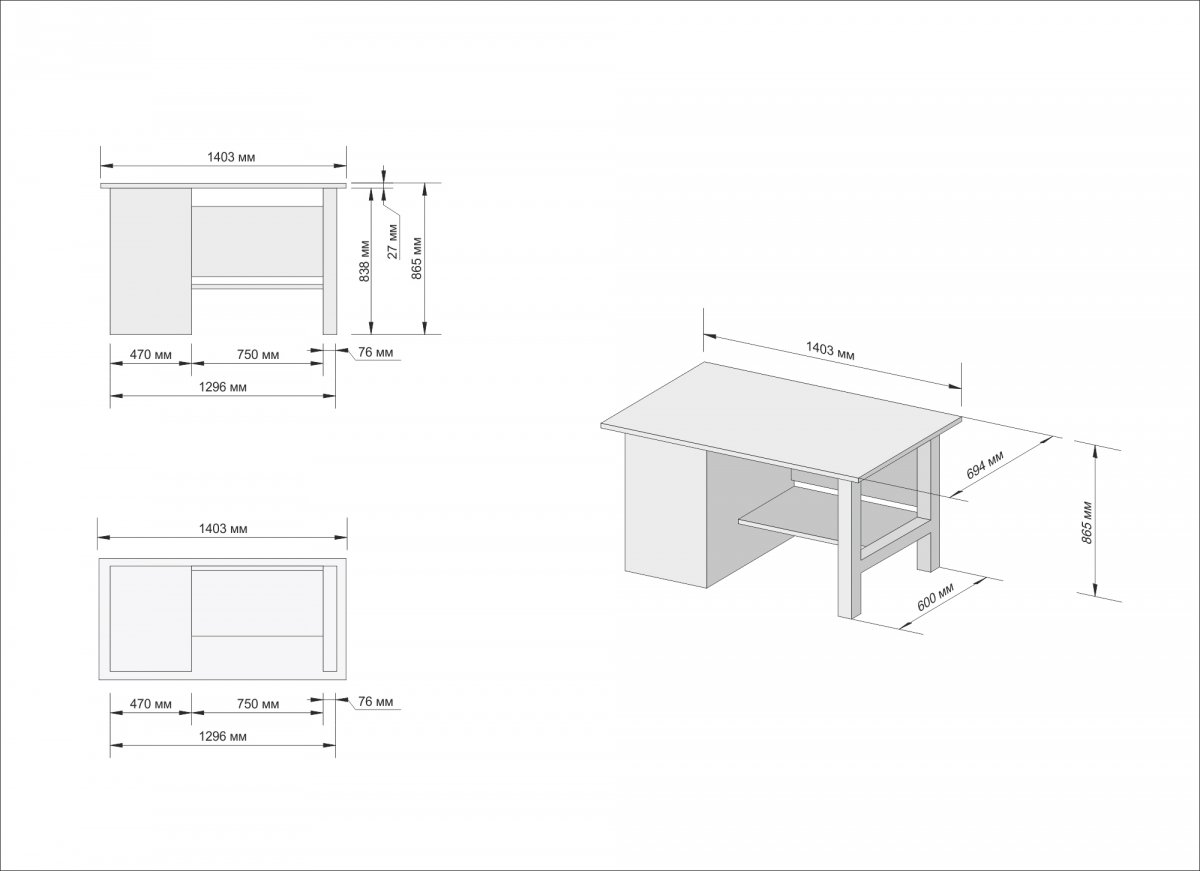 1403 мм

838 мм
27 мм
865 мм

470 мм
750 мм
76 мм
1296 мм

1403 мм

470 мм
750 мм
76 мм
1296 мм

1403 мм
694 мм
865 мм
600 мм