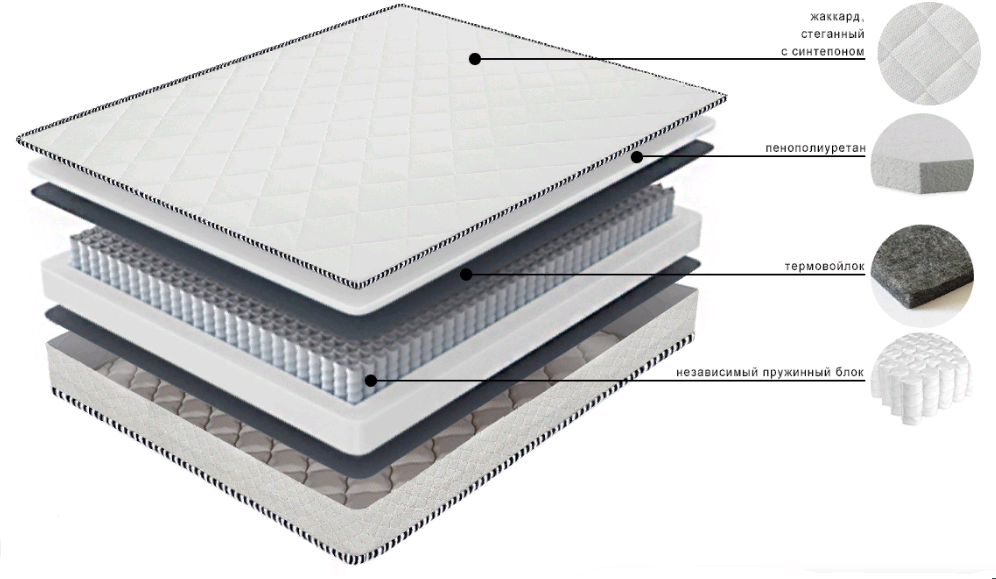 жаккард, стеганный с синтепоном

пенополиуретан

термовойлок

независимый пружинный блок