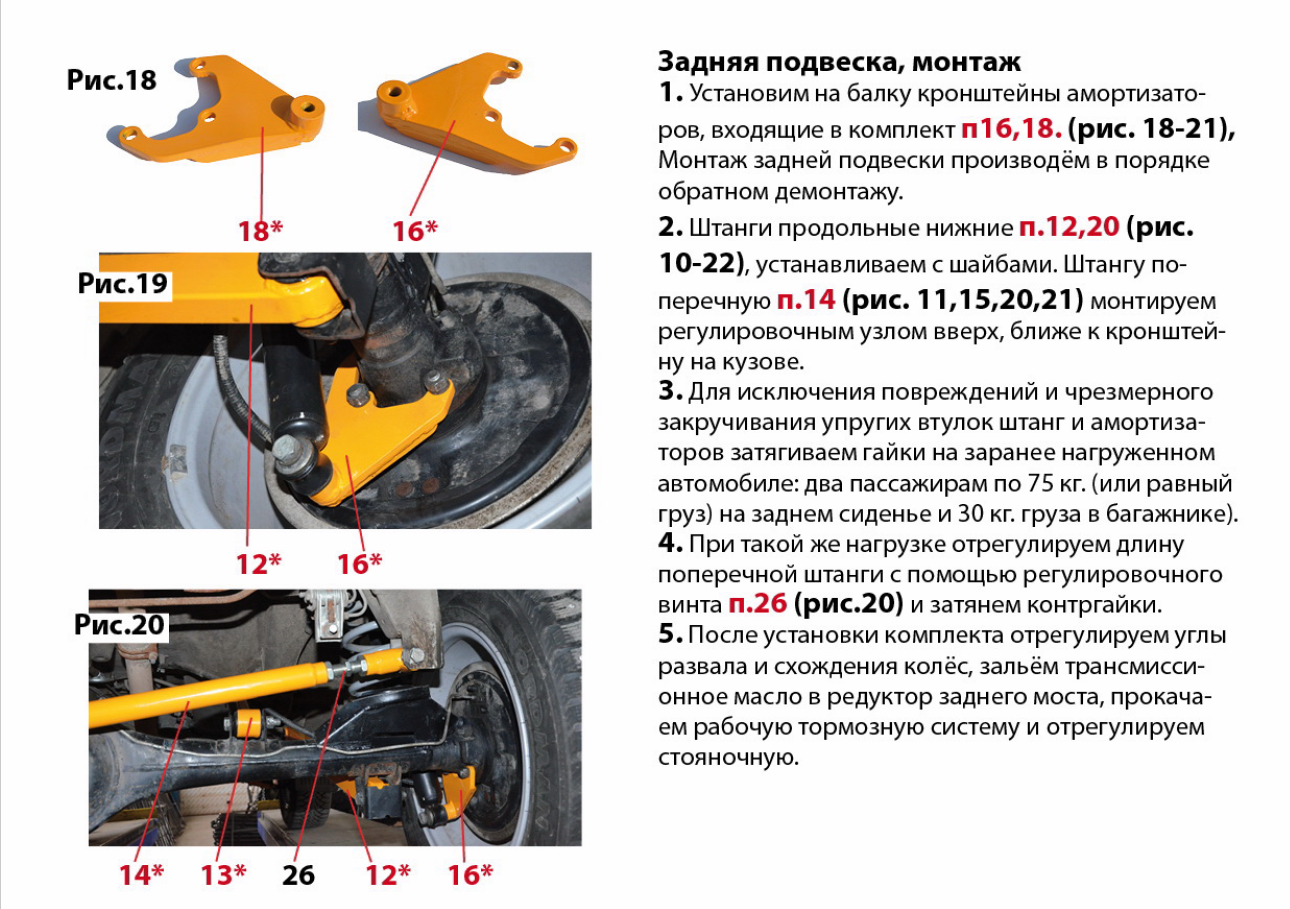 Рис.18

18*

16*

Рис.19

12*

16*

Рис.20

14*

13*

26

12*

16*

Задняя подвеска, монтаж

1. Установим на балку кронштейны амортизаторов, входящие в комплект п16,18. (рис. 18-21), Монтаж задней подвески производём в порядке обратном демонтажу.

2. Штанги продольные нижние п.12,20 (рис. 10-22), устанавливаем с шайбами. Штангу поперечную п.14 (рис. 11,15,20,21) монтируем регулировочным узлом вверх, ближе к кронштейну на кузове.

3. Для исключения повреждений и чрезмерного закручивания упругих втулок штанг и амортизаторов затягиваем гайки на заранее нагруженном автомобиле: два пассажирам по 75 кг. (или равный груз) на заднем сиденье и 30 кг. груза в багажнике).

4. При такой же нагрузке отрегулируем длину поперечной штанги с помощью регулировочного винта п.26 (рис.20) и затянем контргайки.

5. После установки комплекта отрегулируем углы развала и схождения колёс, зальём трансмиссионное масло в редуктор заднего моста, прокачаем рабочую тормозную систему и отрегулируем стояночную.