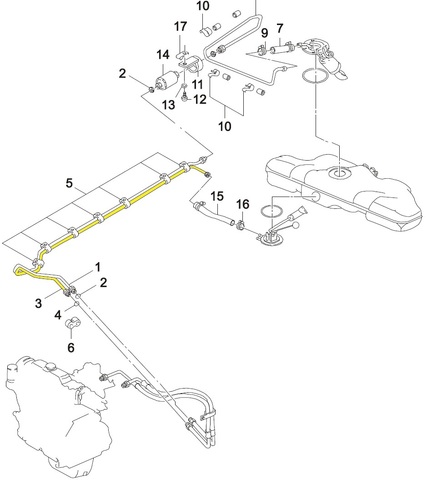 10
17
9
7
14
2
11
13
12
10
5
15
16
1
2
3
4
6