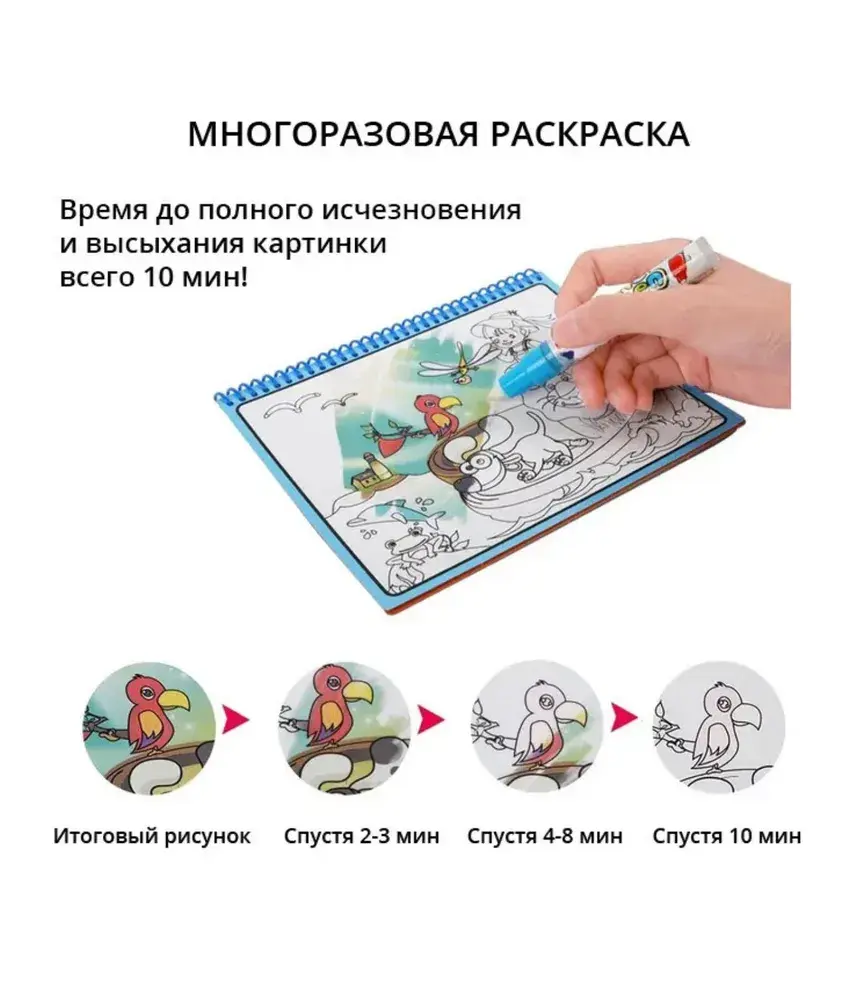 МНОГОРАЗОВАЯ РАСКРАСКА

Время до полного исчезновения и высыхания картинки всего 10 мин!

Итоговый рисунок

Спустя 2-3 мин

Спустя 4-8 мин

Спустя 10 мин