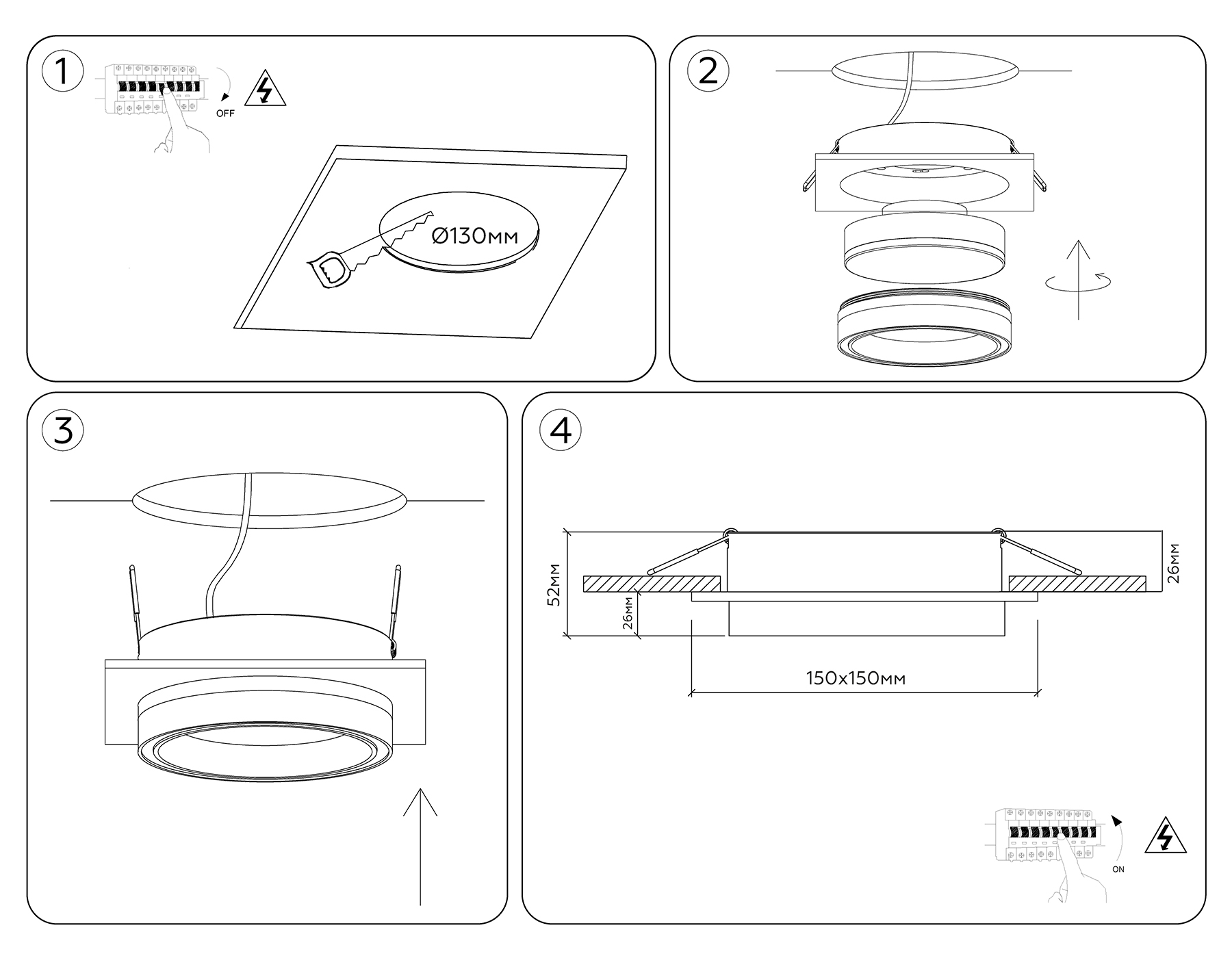 1

OFF

Ø130мм

2

3

4

52мм

26мм

26мм

150x150мм

ON