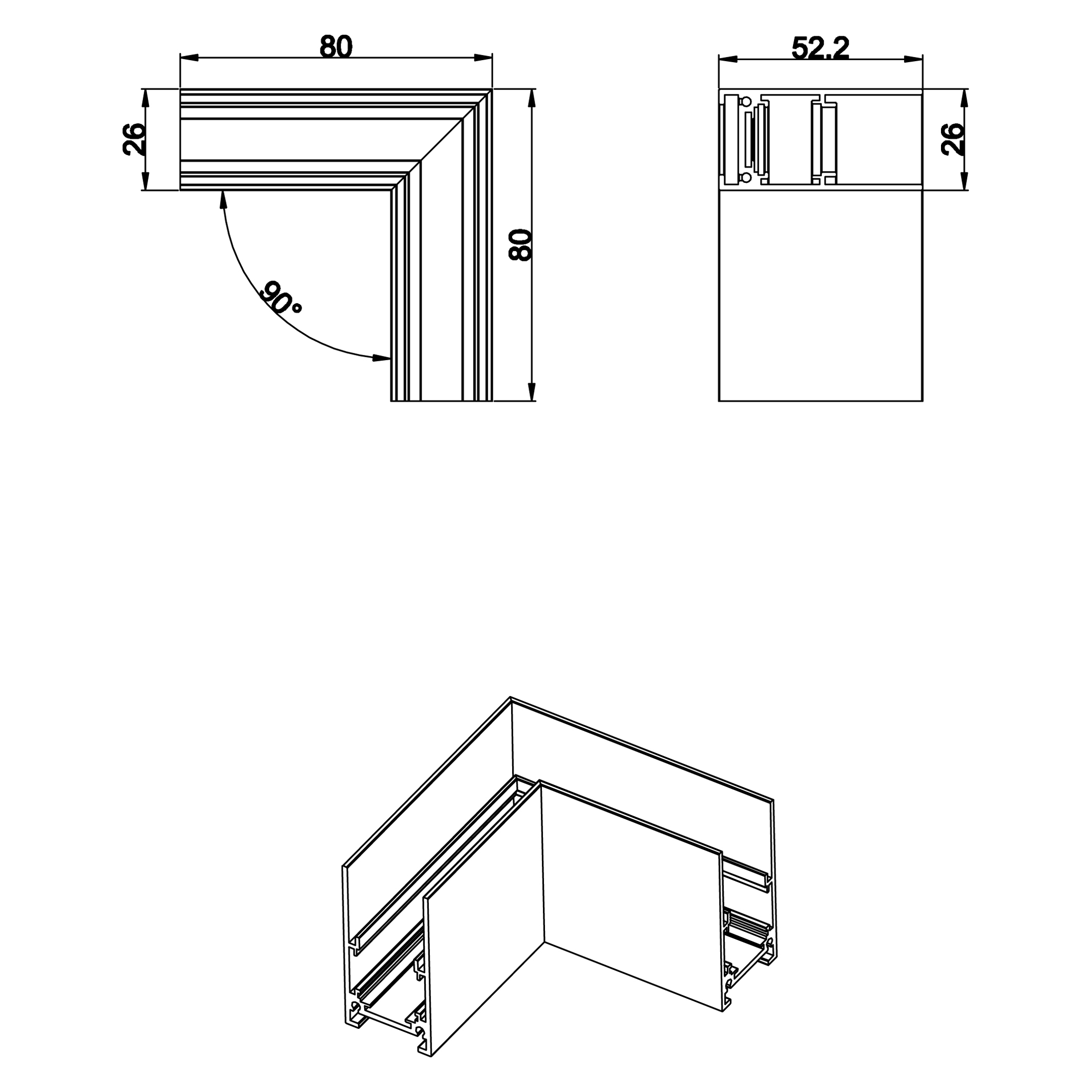 80

26

80

90°

52.2

26