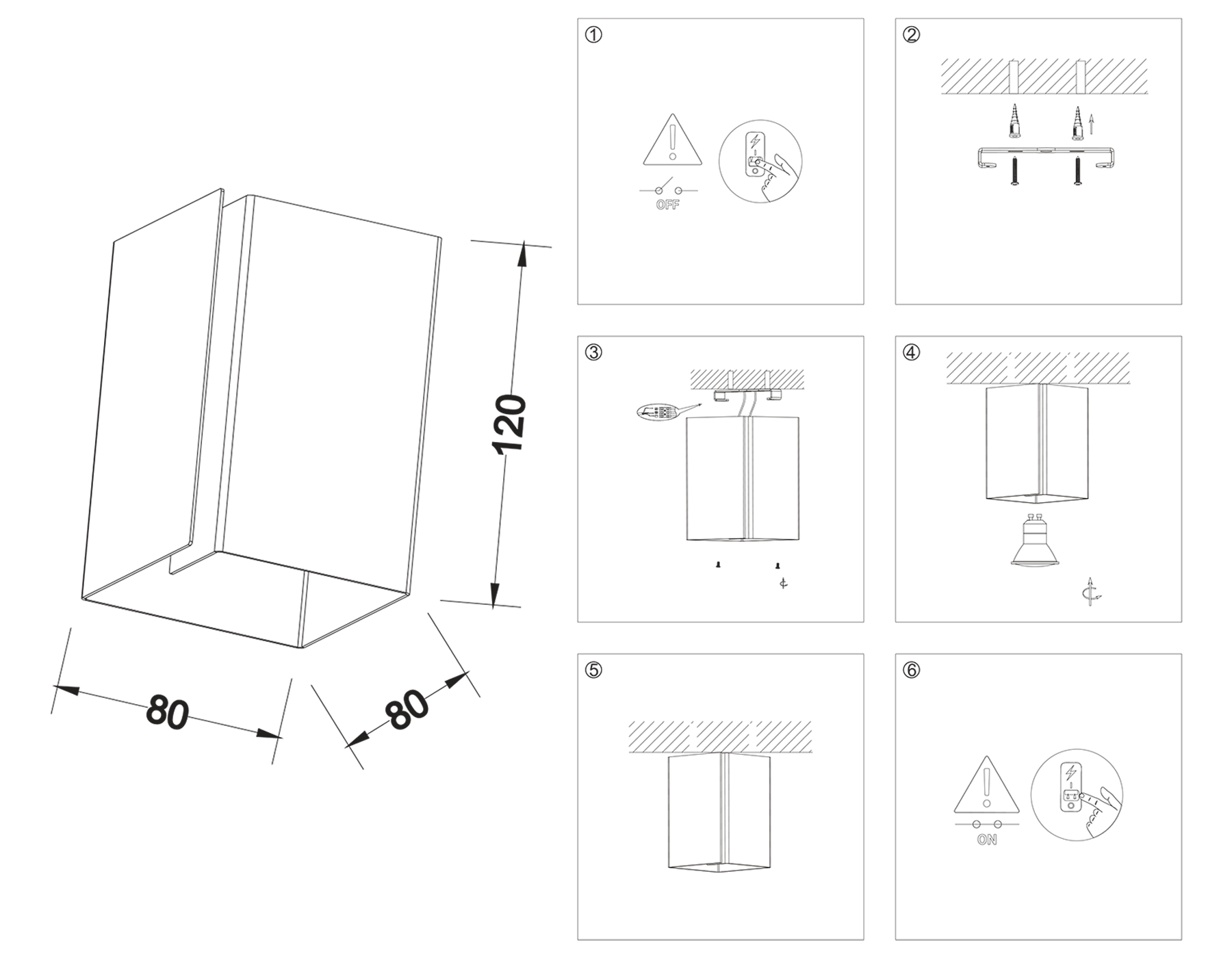 120

80

80

①

OFF

②

③

④

⑤

⑥

ON