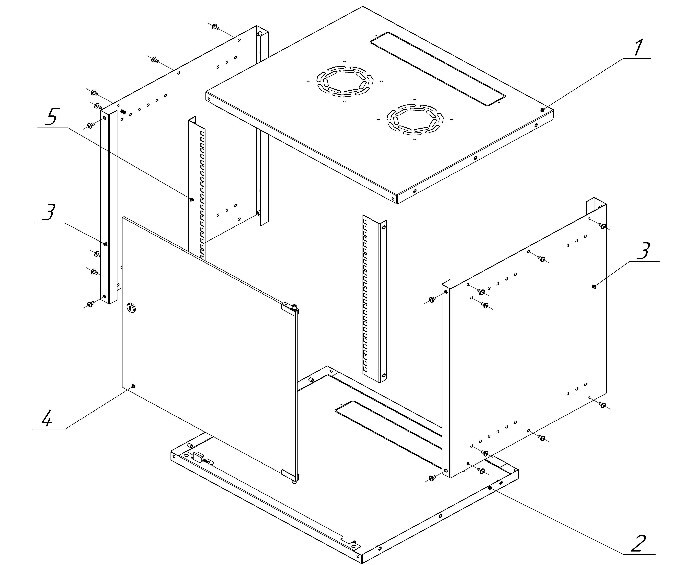 1
5
3
3
4
2