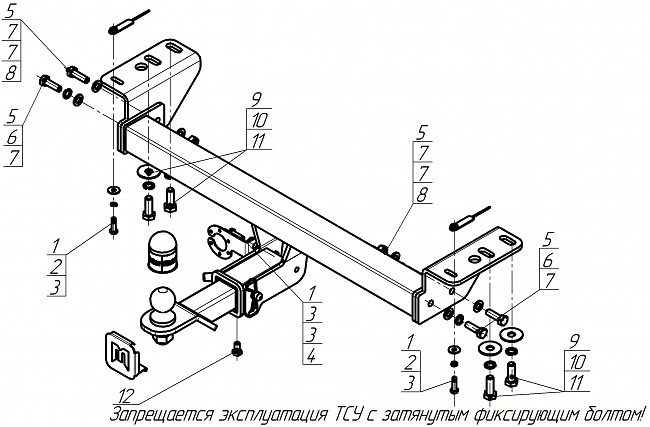 5
7
7
8

5
6
7

9
10
11

5
7
7
8

1
2
3

1
3
3
4

5
6
7

1
2
3

9
10
11

12

Запрещается эксплуатация ТСУ с затянутым фиксирующим болтом!