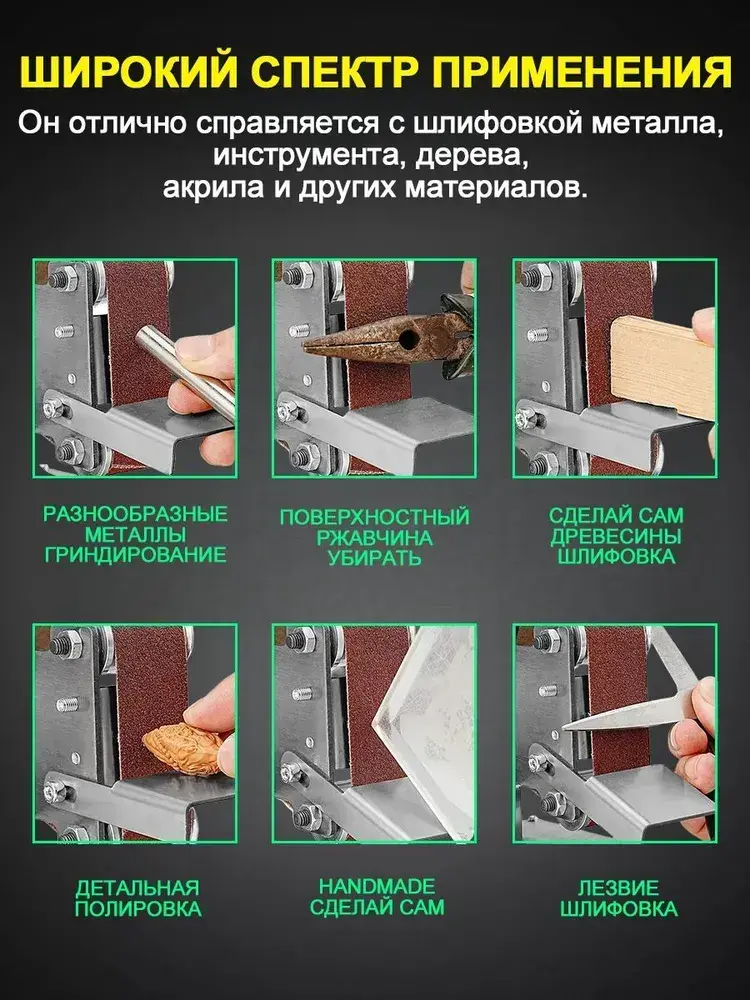 ШИРОКИЙ СПЕКТР ПРИМЕНЕНИЯ

Он отлично справляется с шлифовкой металла, инструмента, дерева, акрила и других материалов.

РАЗНООБРАЗНЫЕ МЕТАЛЛЫ ГРИНДИРОВАНИЕ

ПОВЕРХНОСТНЫЙ РЖАВЧИНА УБИРАТЬ

СДЕЛАЙ САМ ДРЕВЕСИНЫ ШЛИФОВКА

ДЕТАЛЬНАЯ ПОЛИРОВКА

HANDMADE СДЕЛАЙ САМ

ЛЕЗВИЕ ШЛИФОВКА