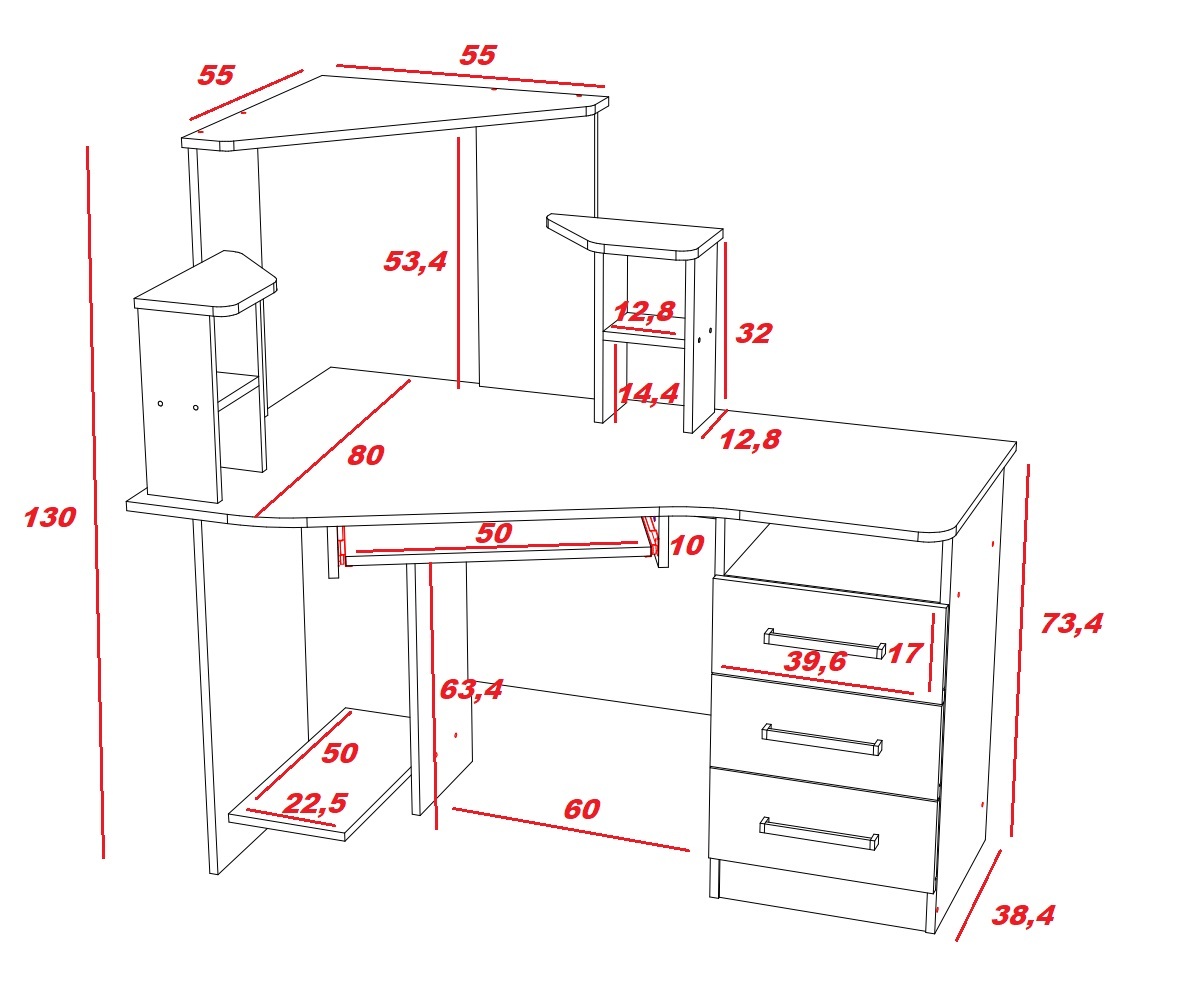 55
55
53,4
12,8
32
14,4
12,8
80
130
50
10
73,4
39,6
17
63,4
50
22,5
60
38,4