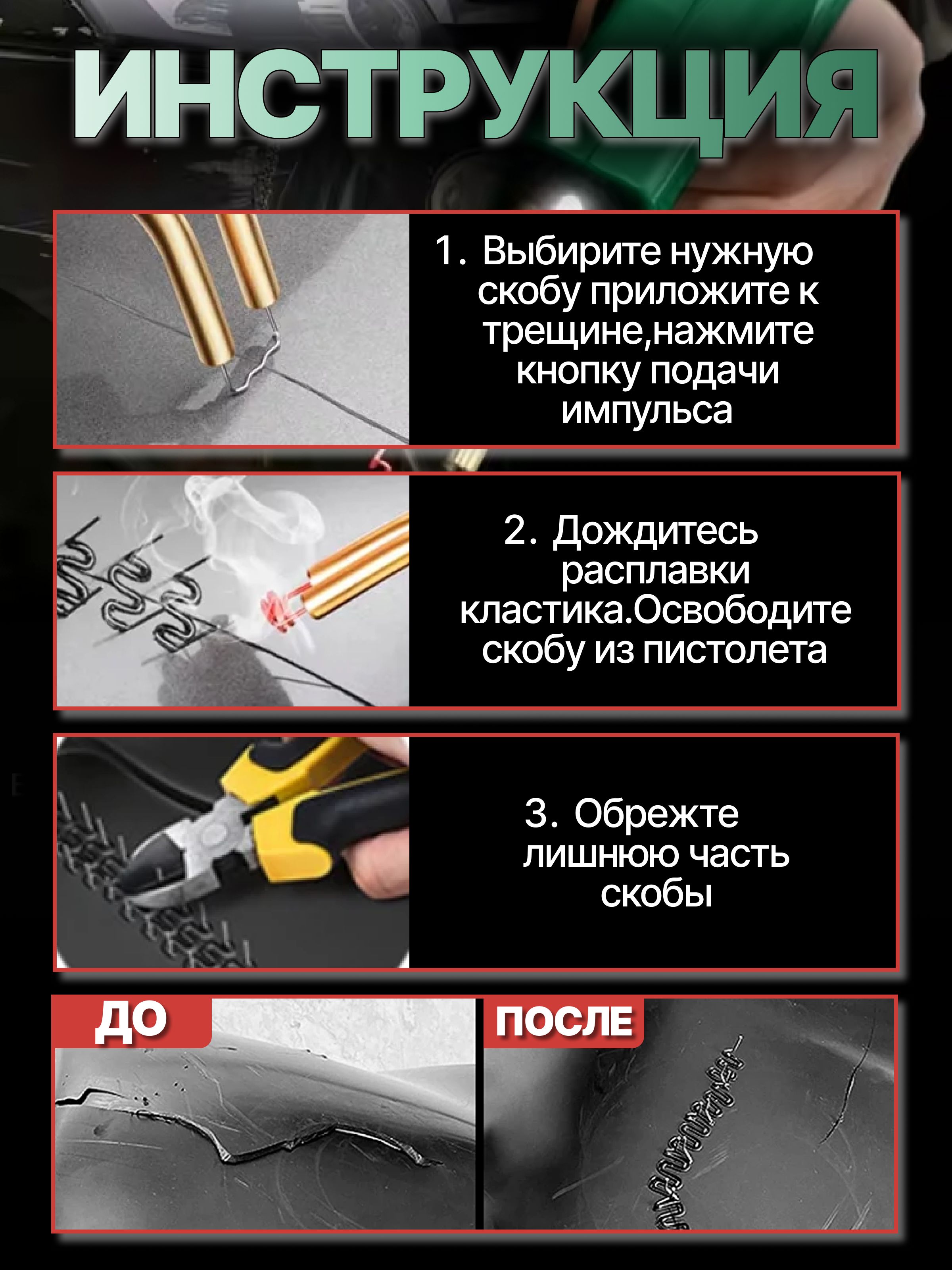 ИНСТРУКЦИЯ

1. Выбирите нужную скобу приложите к трещине,нажмите кнопку подачи импульса

2. Дождитесь расплавки кластика.Освободите скобу из пистолета

3. Обрежте лишнюю часть скобы

ДО

ПОСЛЕ