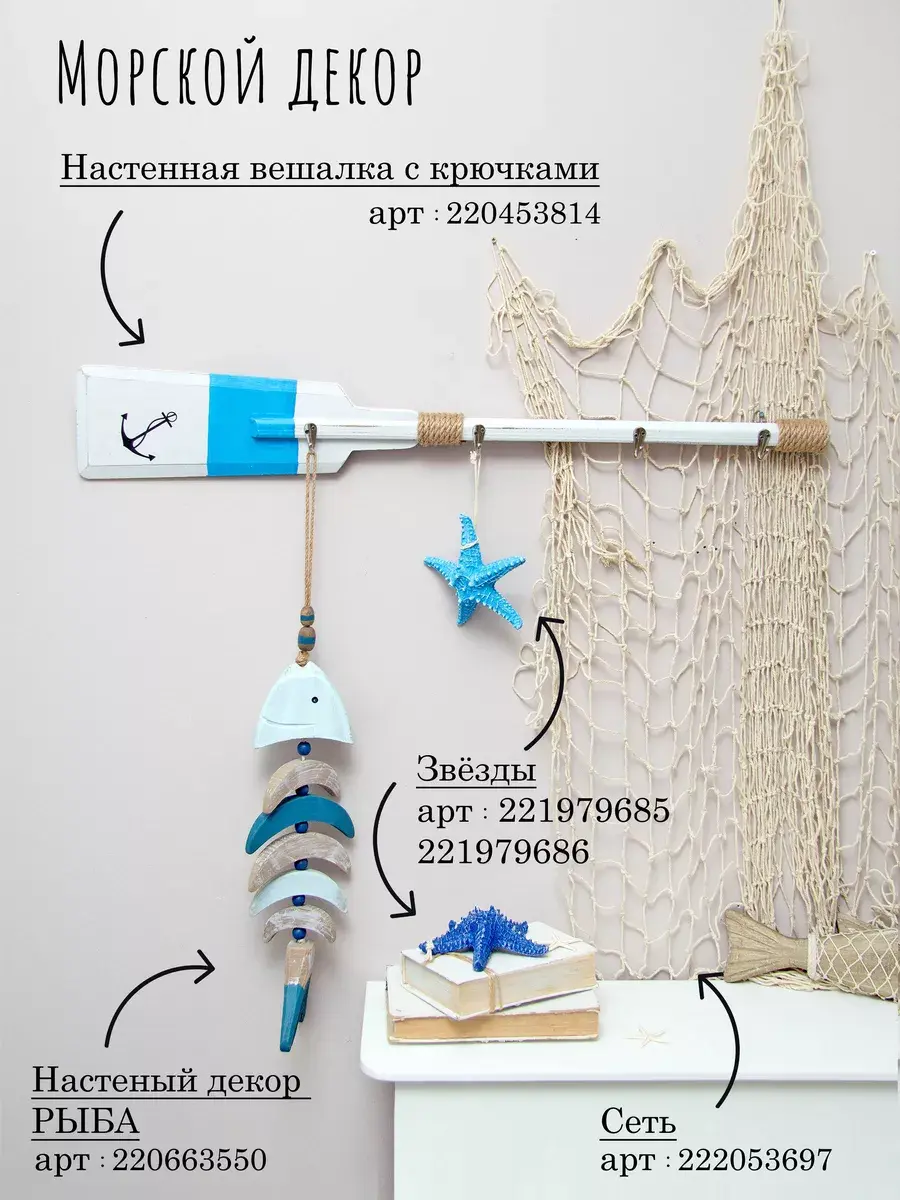 Морской декор

Настенная вешалка с крючками
арт : 220453814

Звёзды
арт : 221979685
221979686

Настеный декор
РЫБА
арт : 220663550

Сеть
арт : 222053697