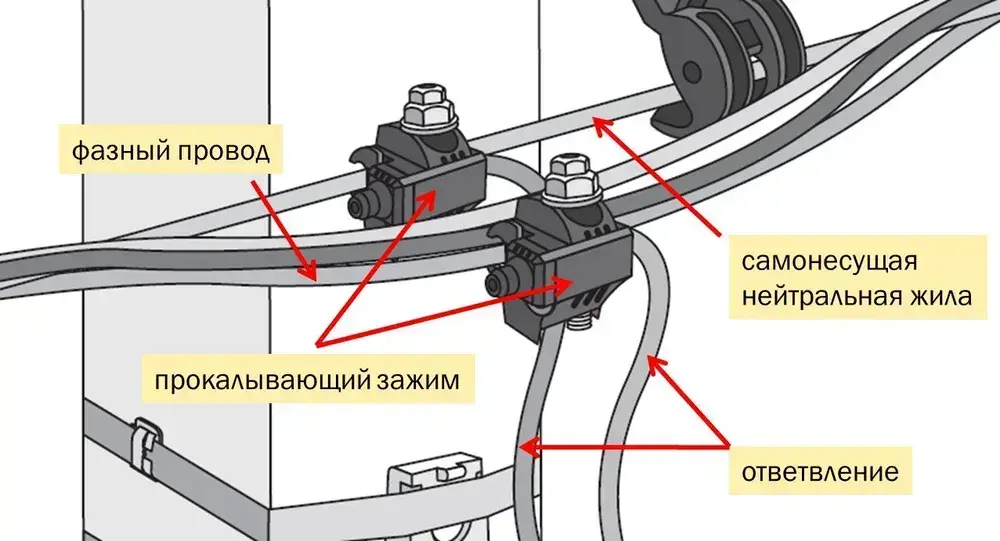 фазный провод

самонесущая нейтральная жила

прокалывающий зажим

ответвление