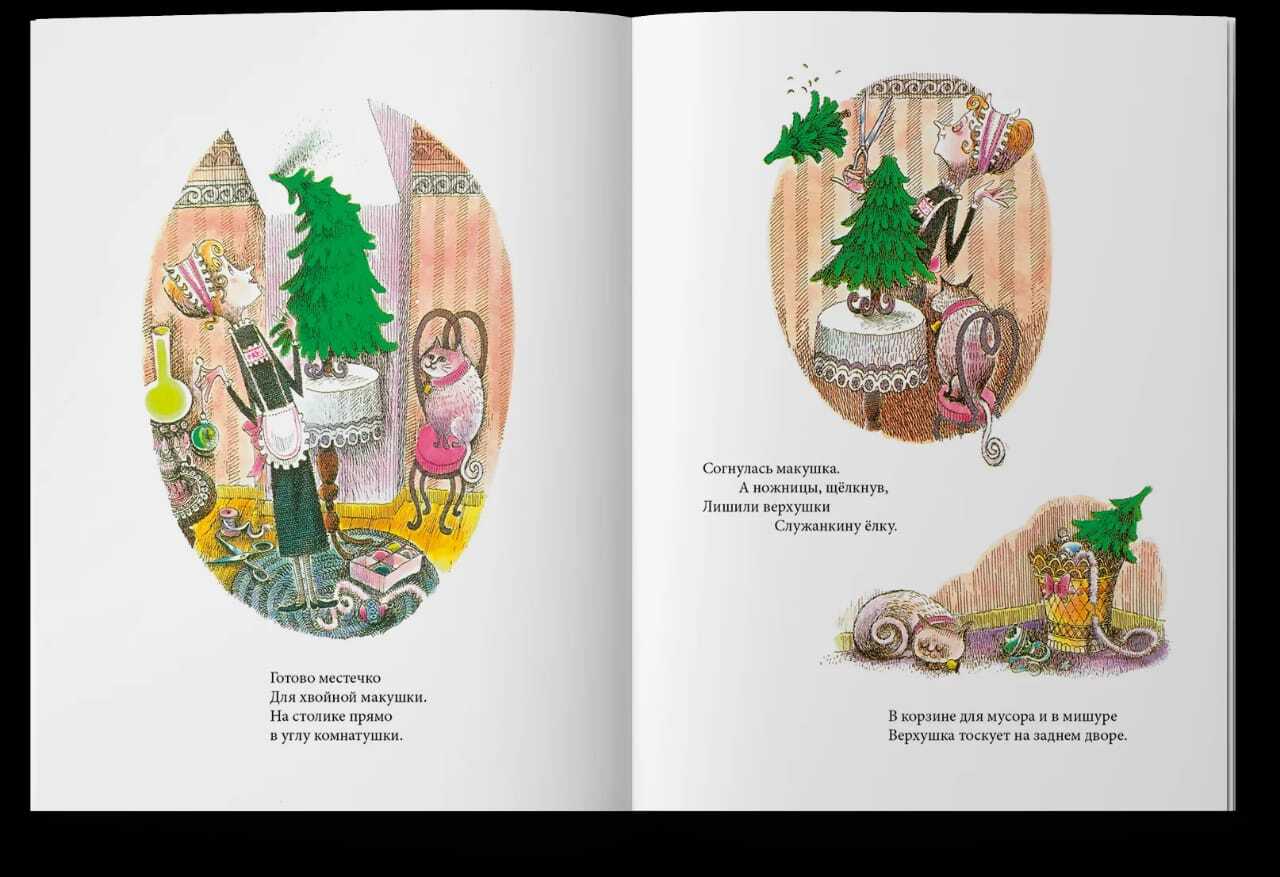 Готово местечко
Для хвойной макушки.
На столике прямо
в углу комнатушки.

Согнулась макушка.
А ножницы, щёлкнув,
Лишили верхушки
Служанкину ёлку.

В корзине для мусора и в мишуре
Верхушка тоскует на заднем дворе.