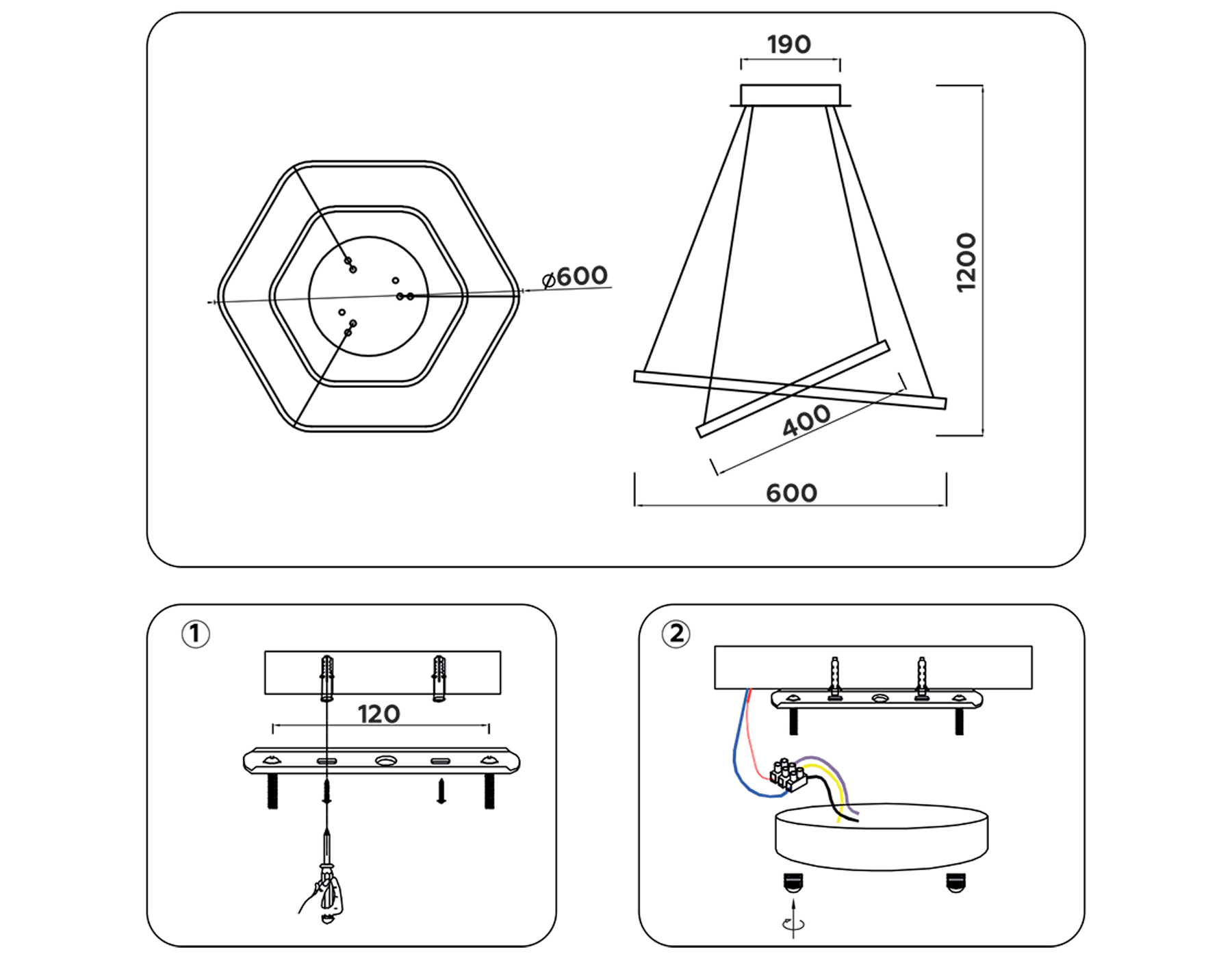 ø600

190

1200

400

600

①

120

②