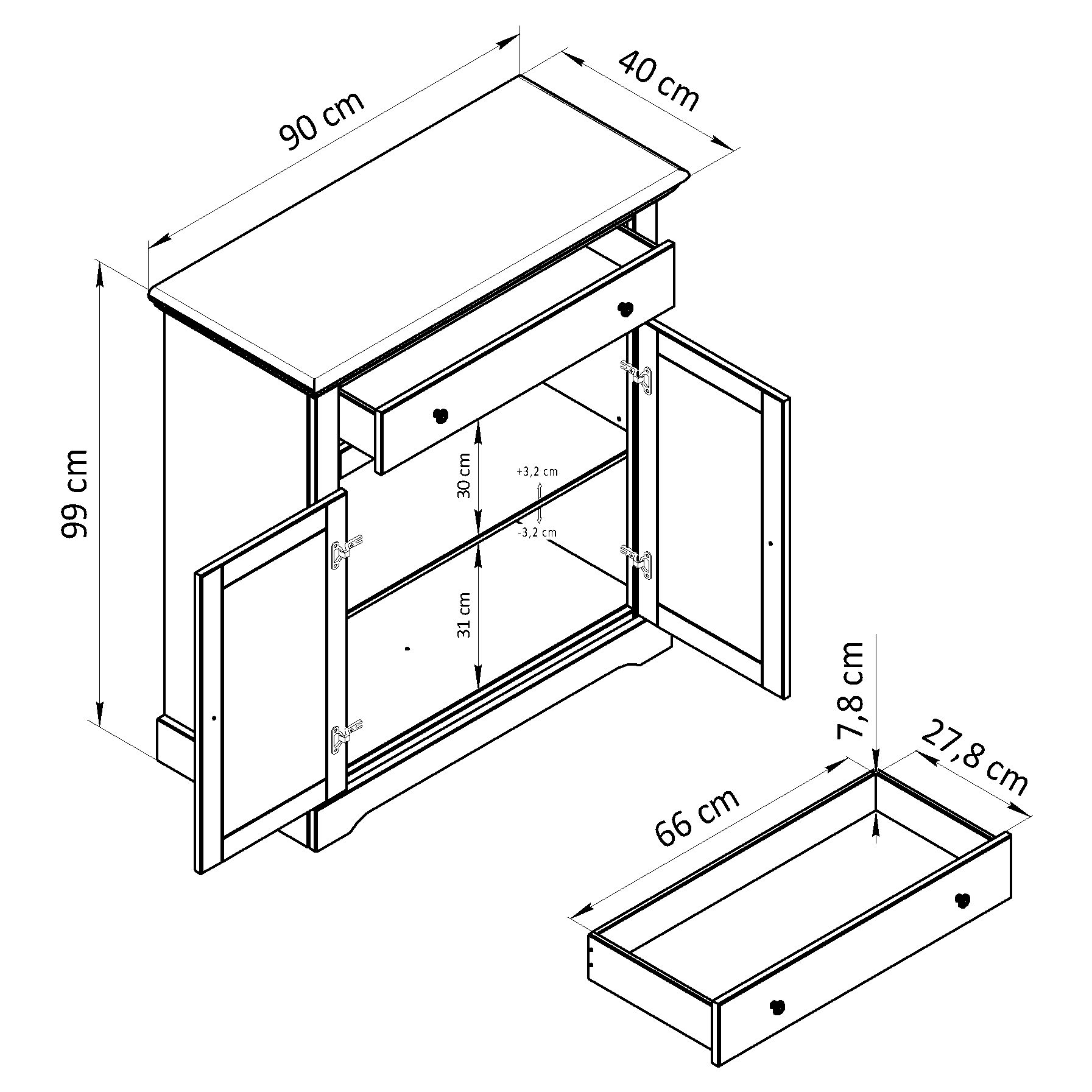 90 cm
40 cm
99 cm
30 cm
+3,2 cm
-3,2 cm
31 cm
7,8 cm
27,8 cm
66 cm