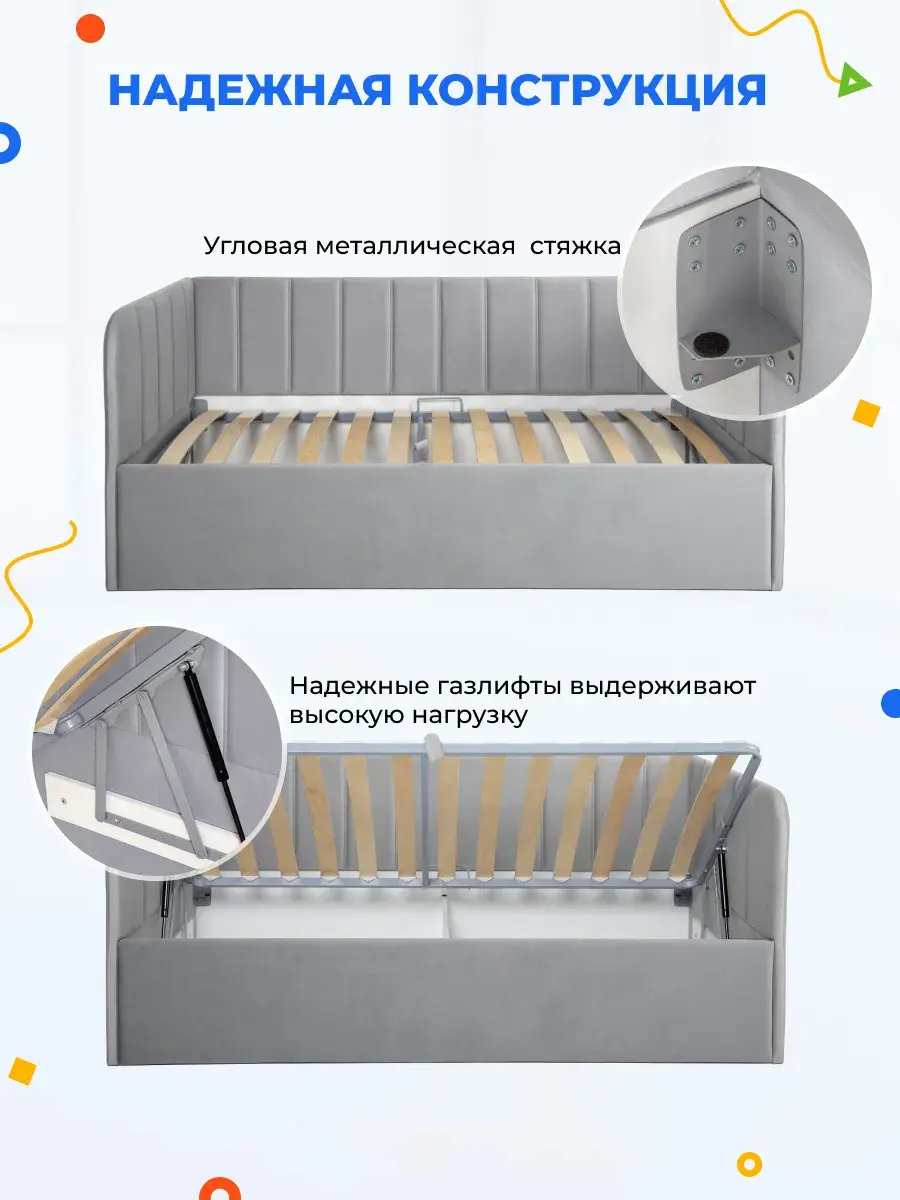 НАДЕЖНАЯ КОНСТРУКЦИЯ

Угловая металлическая  стяжка

Надежные газлифты выдерживают высокую нагрузку