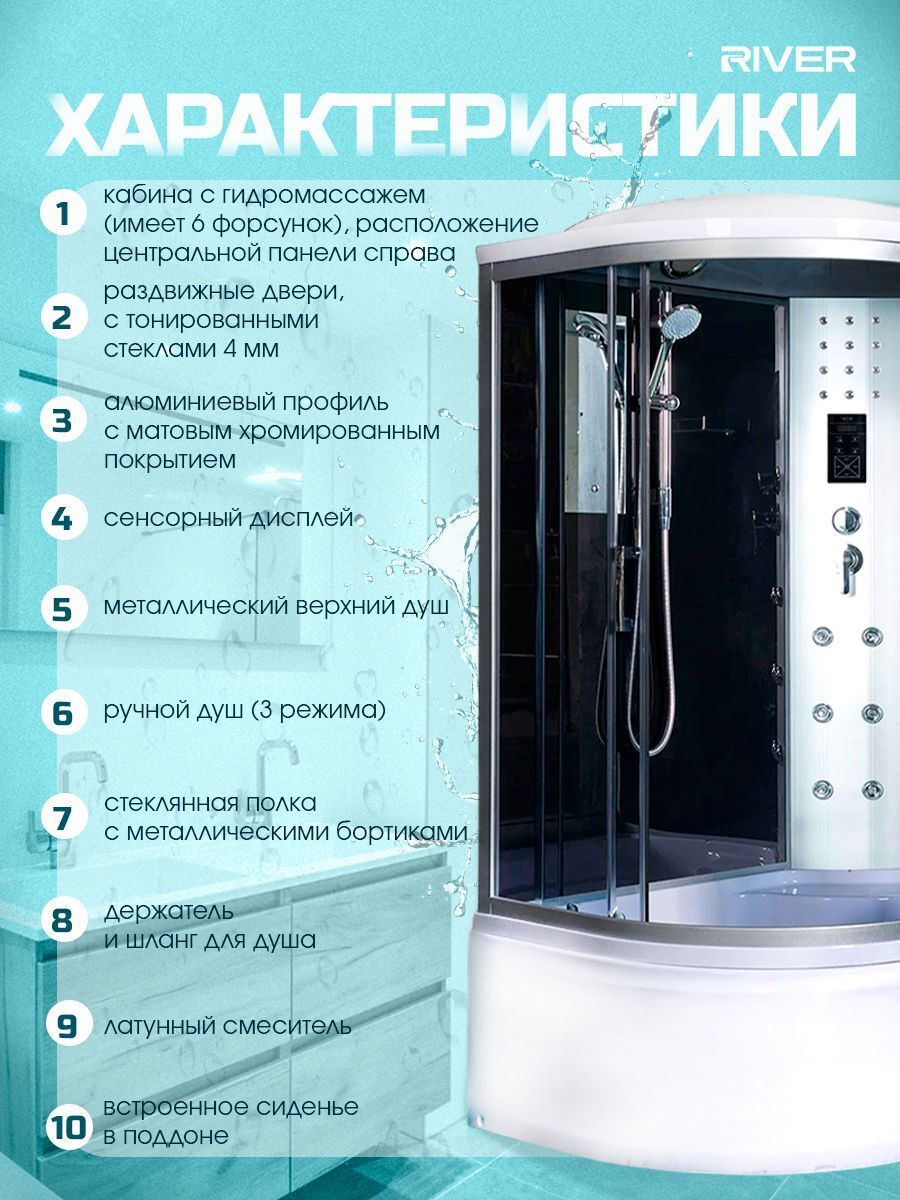 RIVER

ХАРАКТЕРИСТИКИ

1 кабина с гидромассажем (имеет 6 форсунок), расположение центральной панели справа

2 раздвижные двери, с тонированными стеклами 4 мм

3 алюминиевый профиль с матовым хромированным покрытием

4 сенсорный дисплей

5 металлический верхний душ

6 ручной душ (3 режима)

7 стеклянная полка с металлическими бортиками

8 держатель и шланг для душа

9 латунный смеситель

10 встроенное сиденье в поддоне