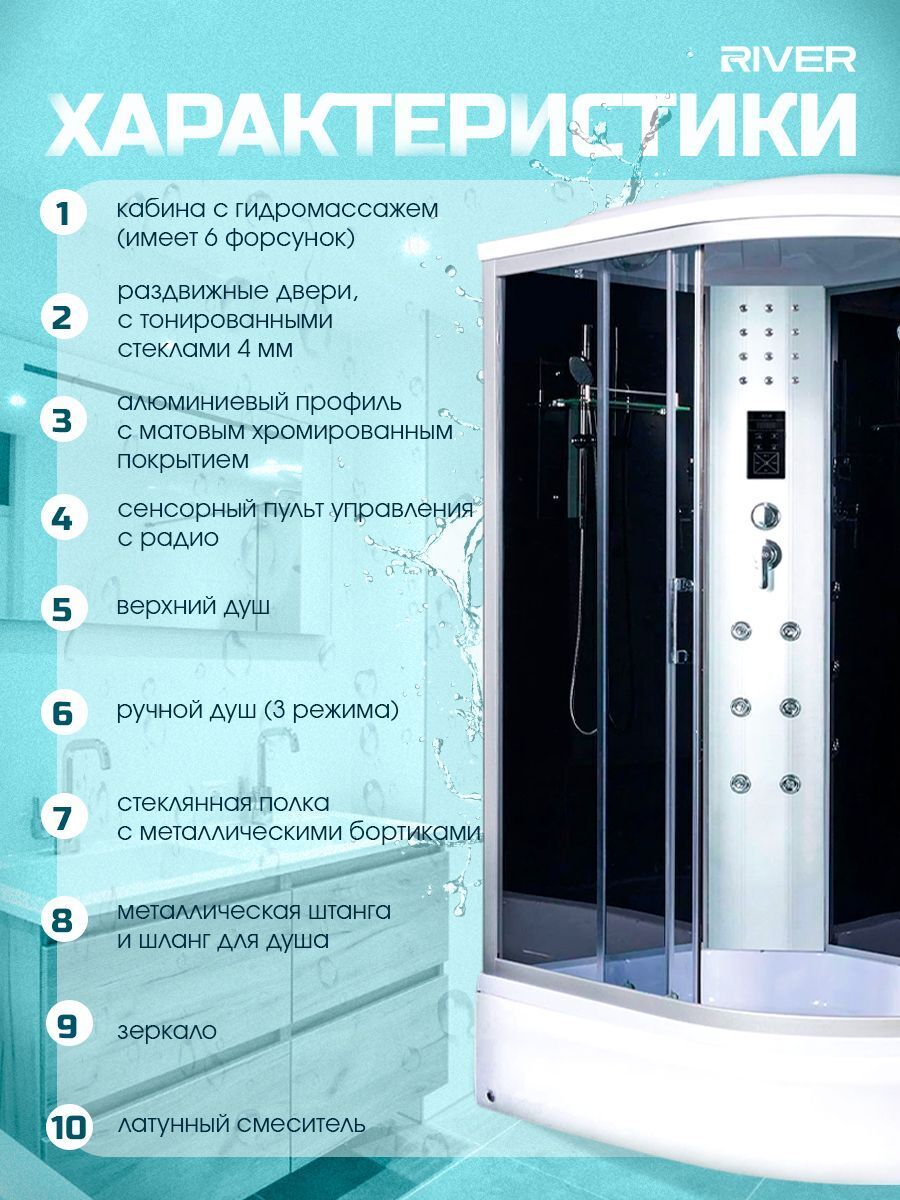 RIVER

ХАРАКТЕРИСТИКИ

1 кабина с гидромассажем (имеет 6 форсунок)

2 раздвижные двери, с тонированными стеклами 4 мм

3 алюминиевый профиль с матовым хромированным покрытием

4 сенсорный пульт управления с радио

5 верхний душ

6 ручной душ (3 режима)

7 стеклянная полка с металлическими бортиками

8 металлическая штанга и шланг для душа

9 зеркало

10 латунный смеситель