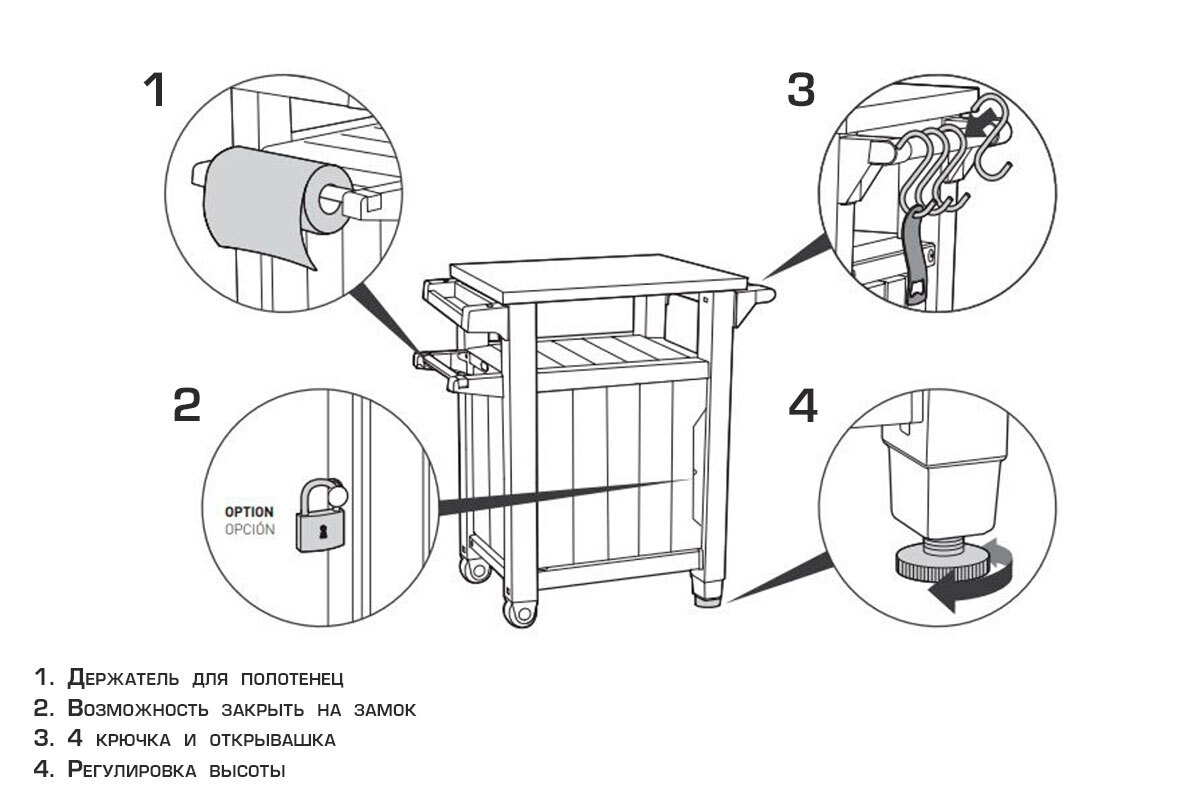 1

3

2

OPTION
OPCIÓN

4

1. Держатель для полотенец
2. Возможность закрыть на замок
3. 4 крючка и открывашка
4. Регулировка высоты