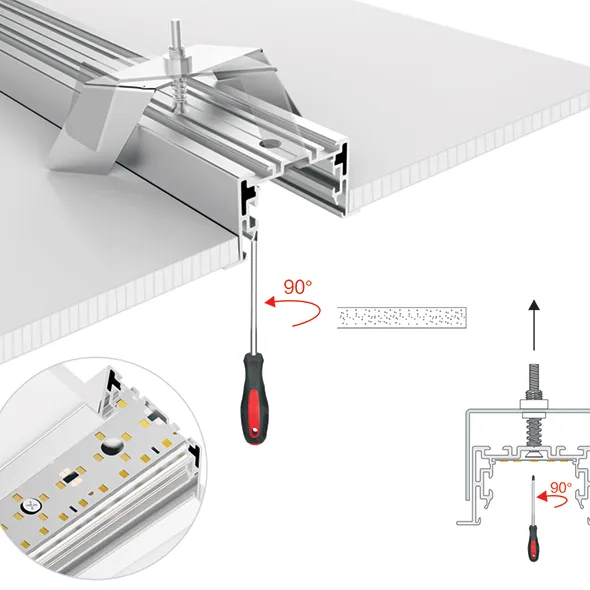 90°

90°