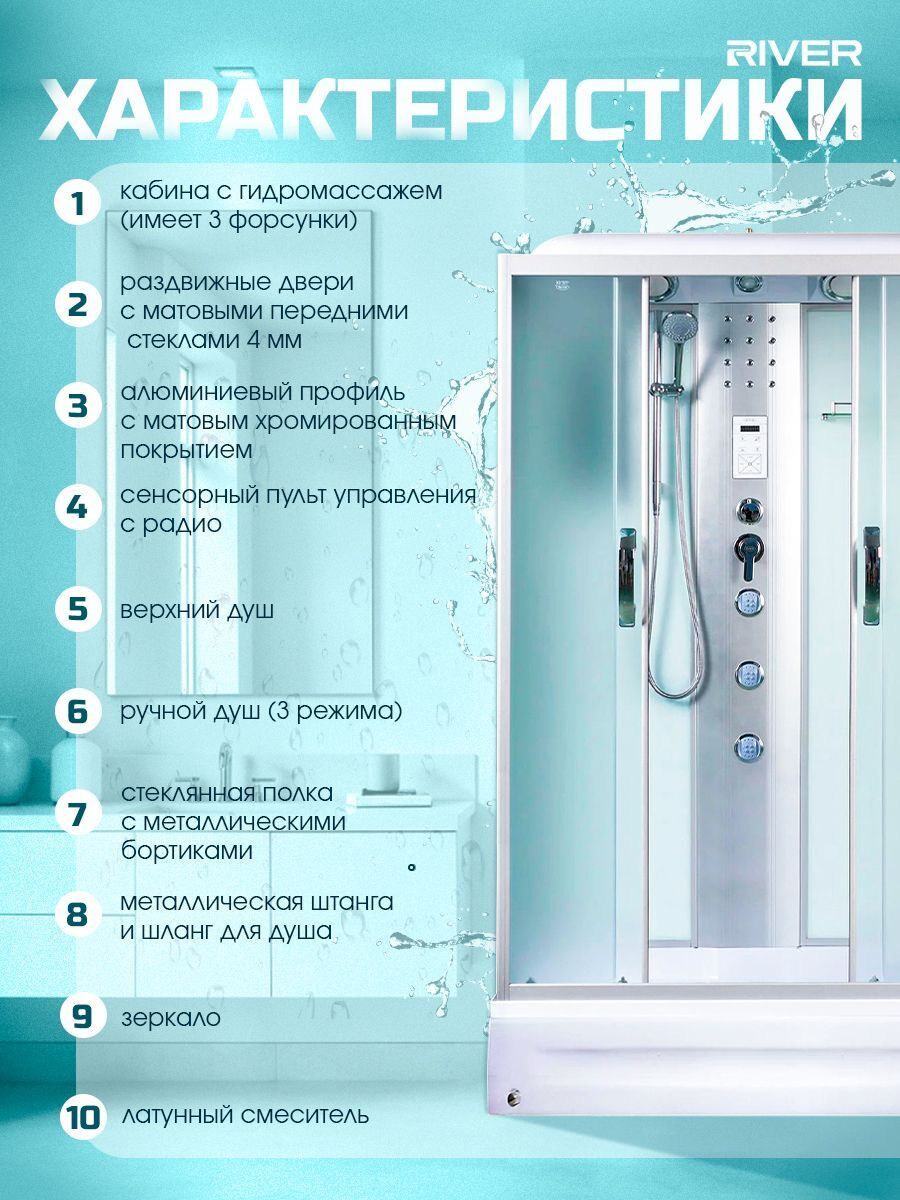 RIVER

ХАРАКТЕРИСТИКИ

1 кабина с гидромассажем (имеет 3 форсунки)

2 раздвижные двери с матовыми передними стеклами 4 мм

3 алюминиевый профиль с матовым хромированным покрытием

4 сенсорный пульт управления с радио

5 верхний душ

6 ручной душ (3 режима)

7 стеклянная полка с металлическими бортиками

8 металлическая штанга и шланг для душа

9 зеркало

10 латунный смеситель