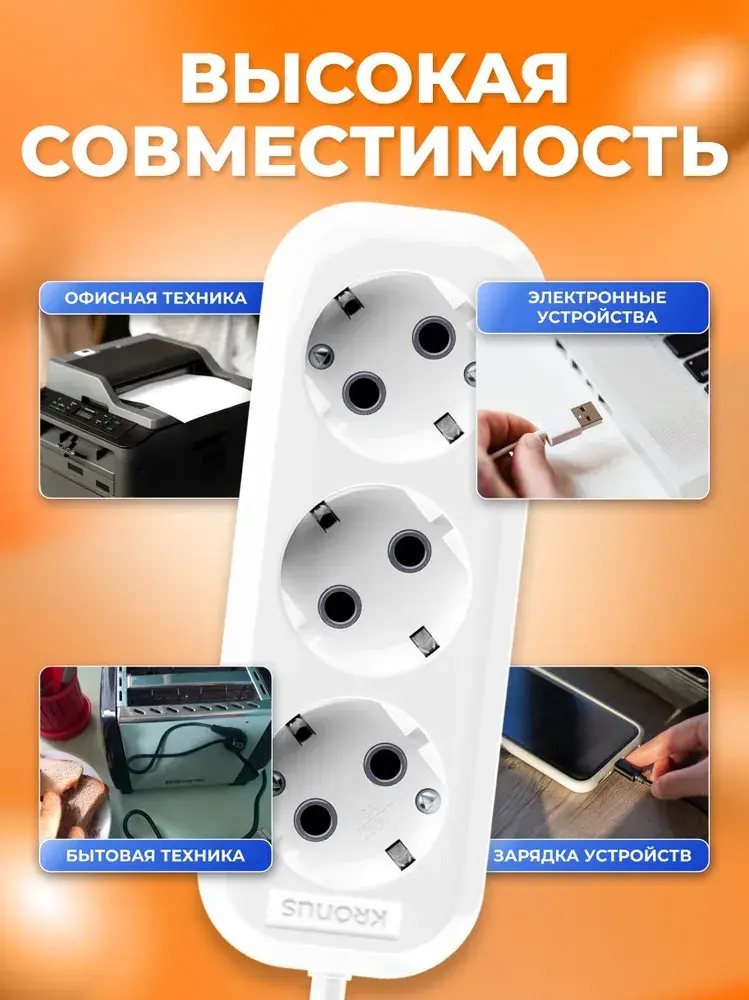 ВЫСОКАЯ СОВМЕСТИМОСТЬ

ОФИСНАЯ ТЕХНИКА

ЭЛЕКТРОННЫЕ УСТРОЙСТВА

БЫТОВАЯ ТЕХНИКА

ЗАРЯДКА УСТРОЙСТВ

KRONUS