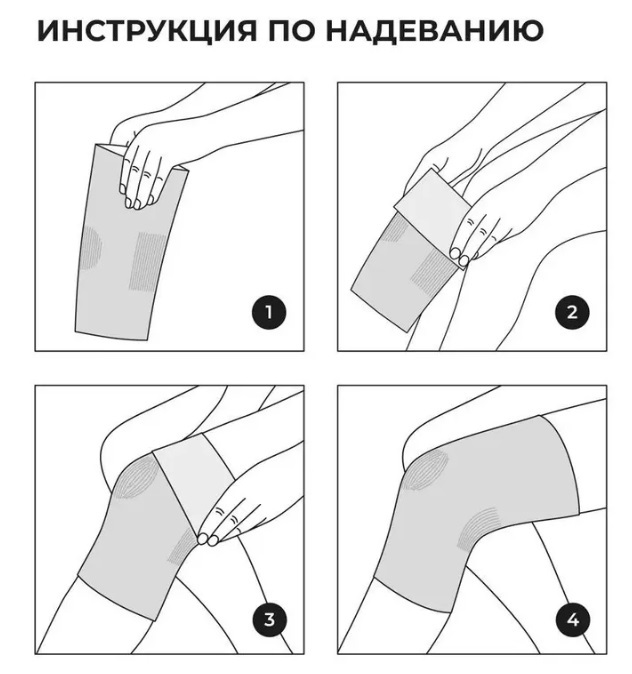 ИНСТРУКЦИЯ ПО НАДЕВАНИЮ

1

2

3

4