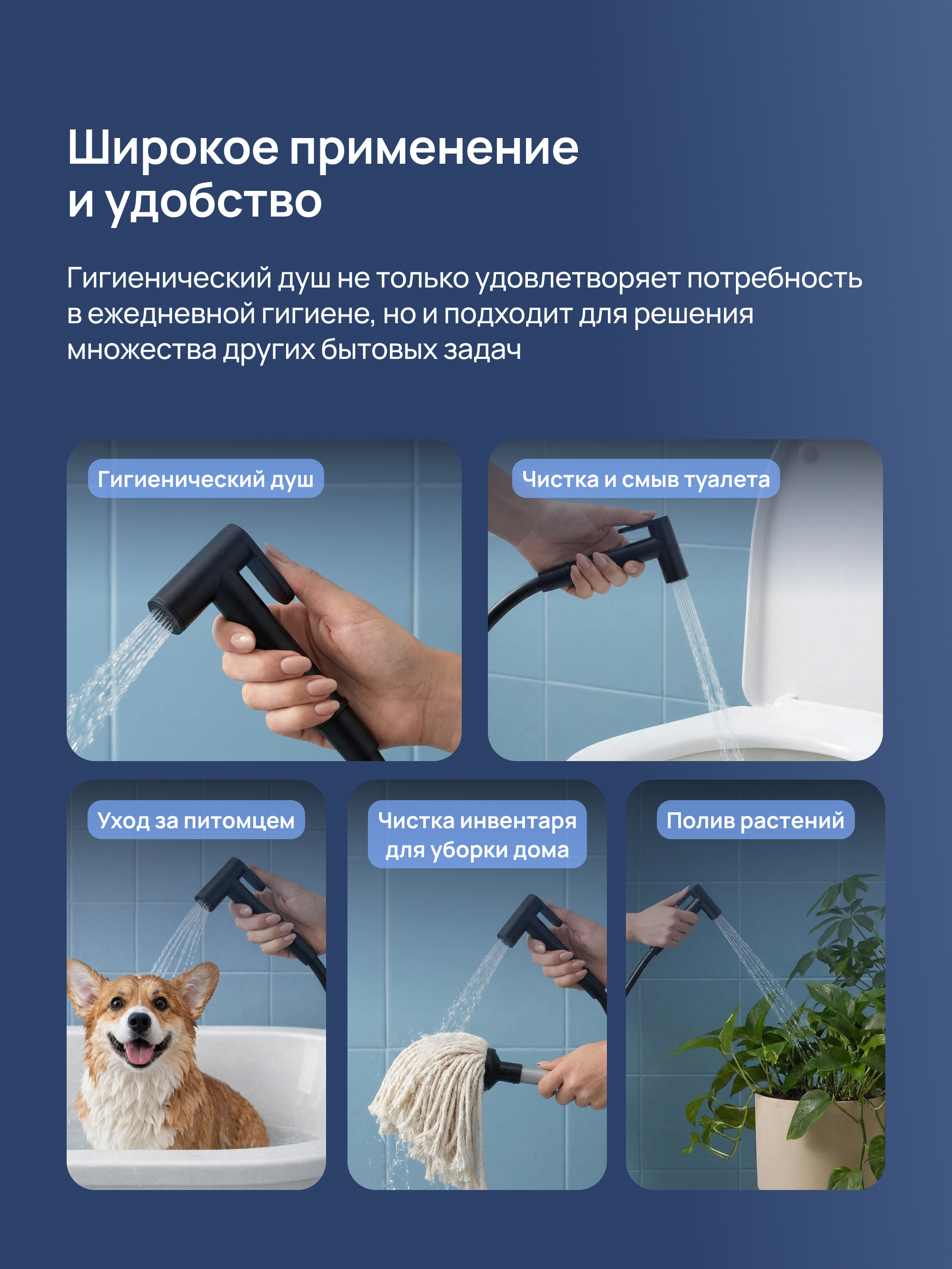 Широкое применение и удобство

Гигиенический душ не только удовлетворяет потребность в ежедневной гигиене, но и подходит для решения множества других бытовых задач

Гигиенический душ

Чистка и смыв туалета

Уход за питомцем

Чистка инвентаря для уборки дома

Полив растений