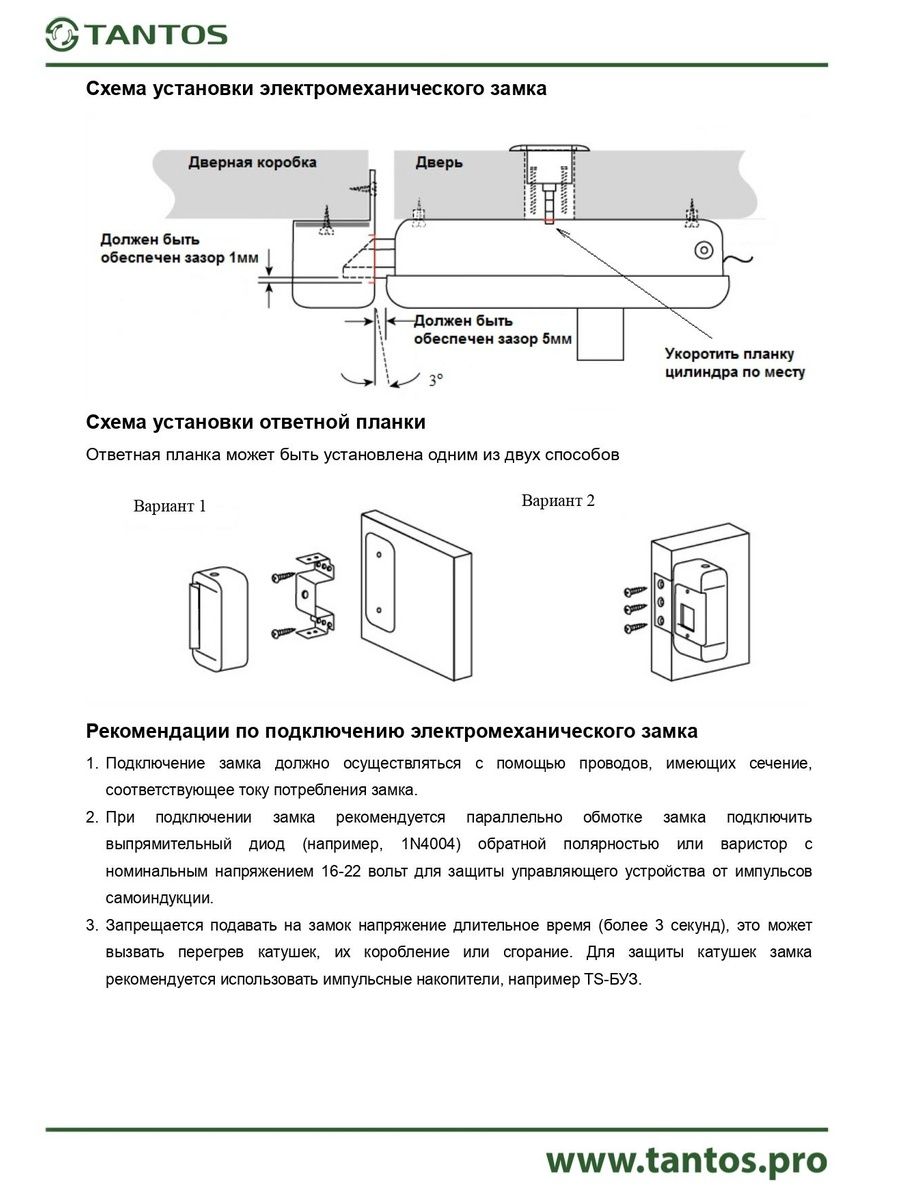 TANTOS

Схема установки электромеханического замка

Дверная коробка

Дверь

Должен быть обеспечен зазор 1мм

Должен быть обеспечен зазор 5мм

3°

Укоротить планку цилиндра по месту

Схема установки ответной планки

Ответная планка может быть установлена одним из двух способов

Вариант 1

Вариант 2

Рекомендации по подключению электромеханического замка

1. Подключение замка должно осуществляться с помощью проводов, имеющих сечение, соответствующее току потребления замка.

2. При подключении замка рекомендуется параллельно обмотке замка подключить выпрямительный диод (например, 1N4004) обратной полярностью или варистор с номинальным напряжением 16-22 вольт для защиты управляющего устройства от импульсов самоиндукции.

3. Запрещается подавать на замок напряжение длительное время (более 3 секунд), это может вызвать перегрев катушек, их коробление или сгорание. Для защиты катушек замка рекомендуется использовать импульсные накопители, например TS-БУЗ.

www.tantos.pro