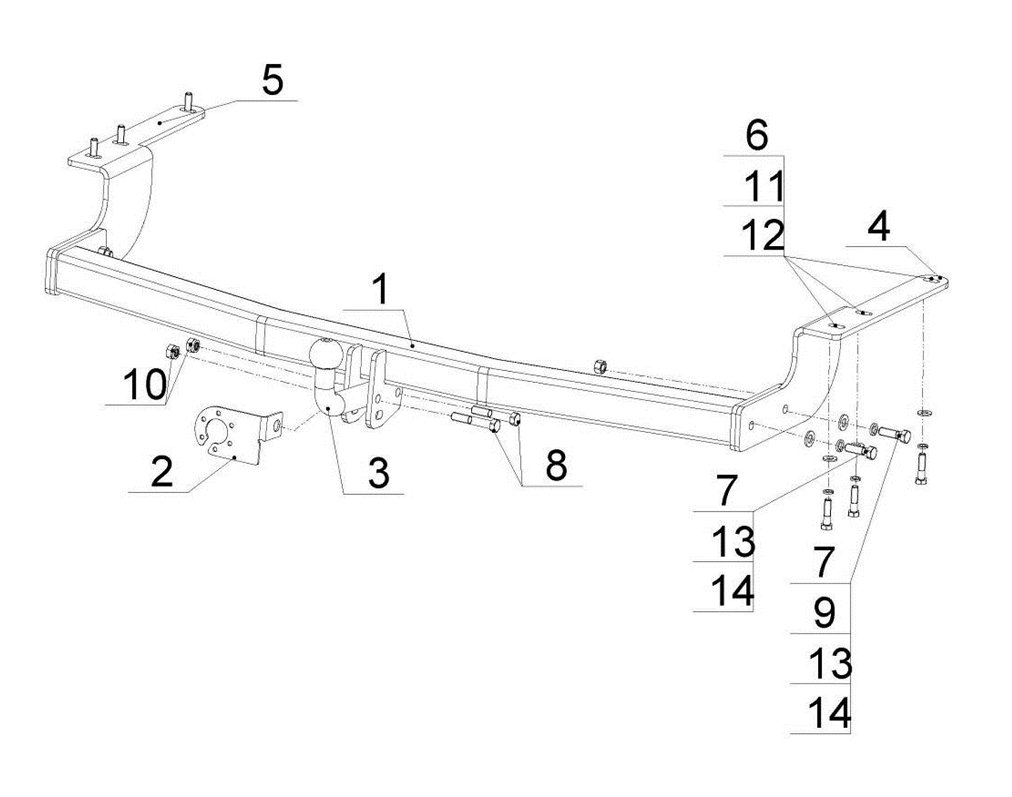 5
6
11
12
4
1
10
2
3
8
7
13
14
7
9
13
14