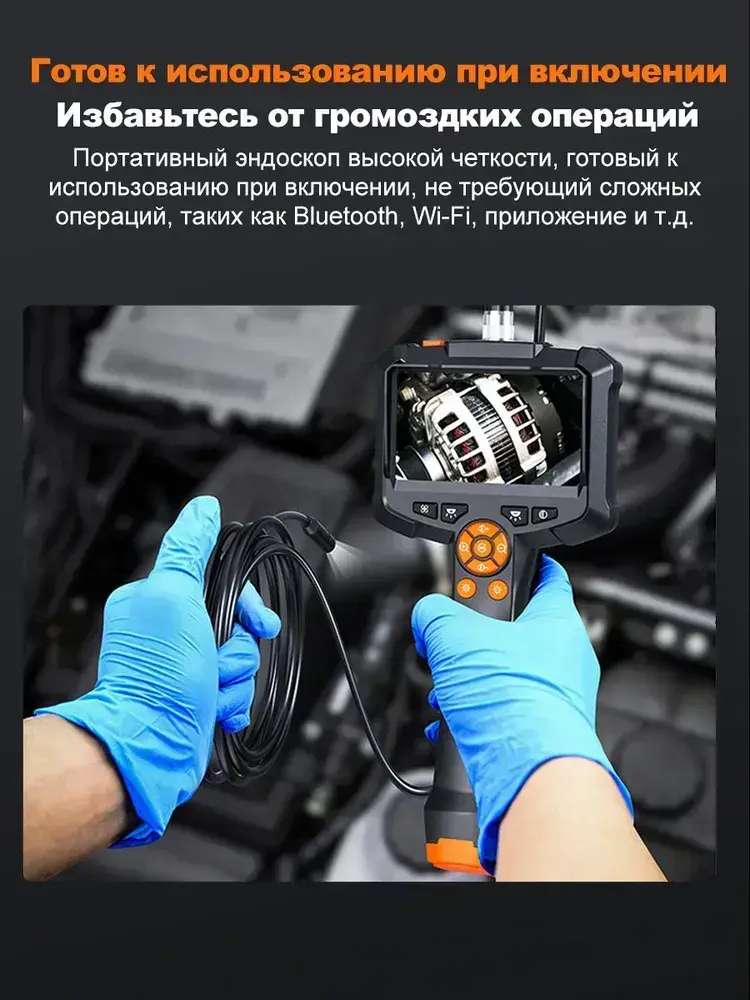 Готов к использованию при включении
Избавьтесь от громоздких операций
Портативный эндоскоп высокой четкости, готовый к использованию при включении, не требующий сложных операций, таких как Bluetooth, Wi-Fi, приложение и т.д.