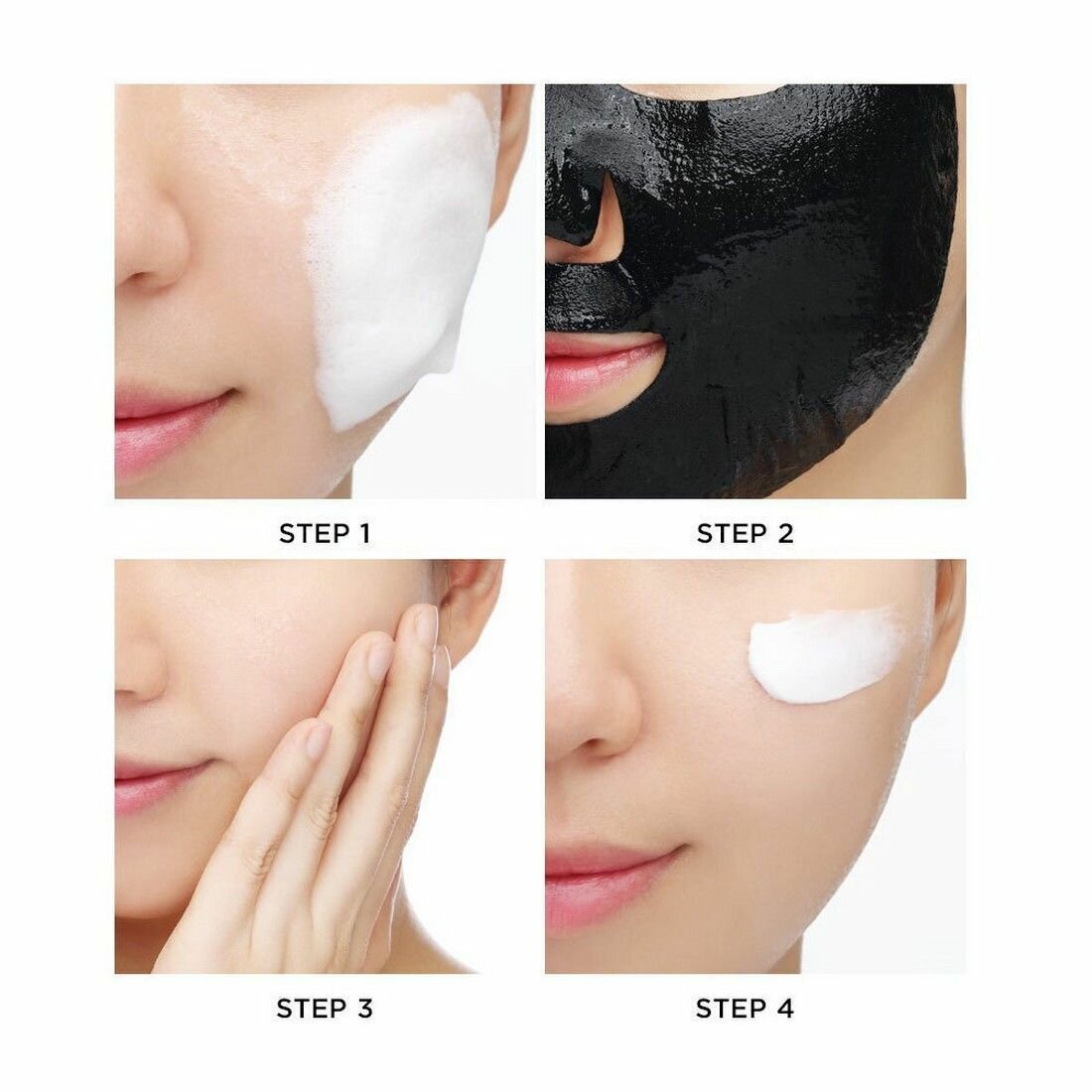 STEP 1

STEP 2

STEP 3

STEP 4