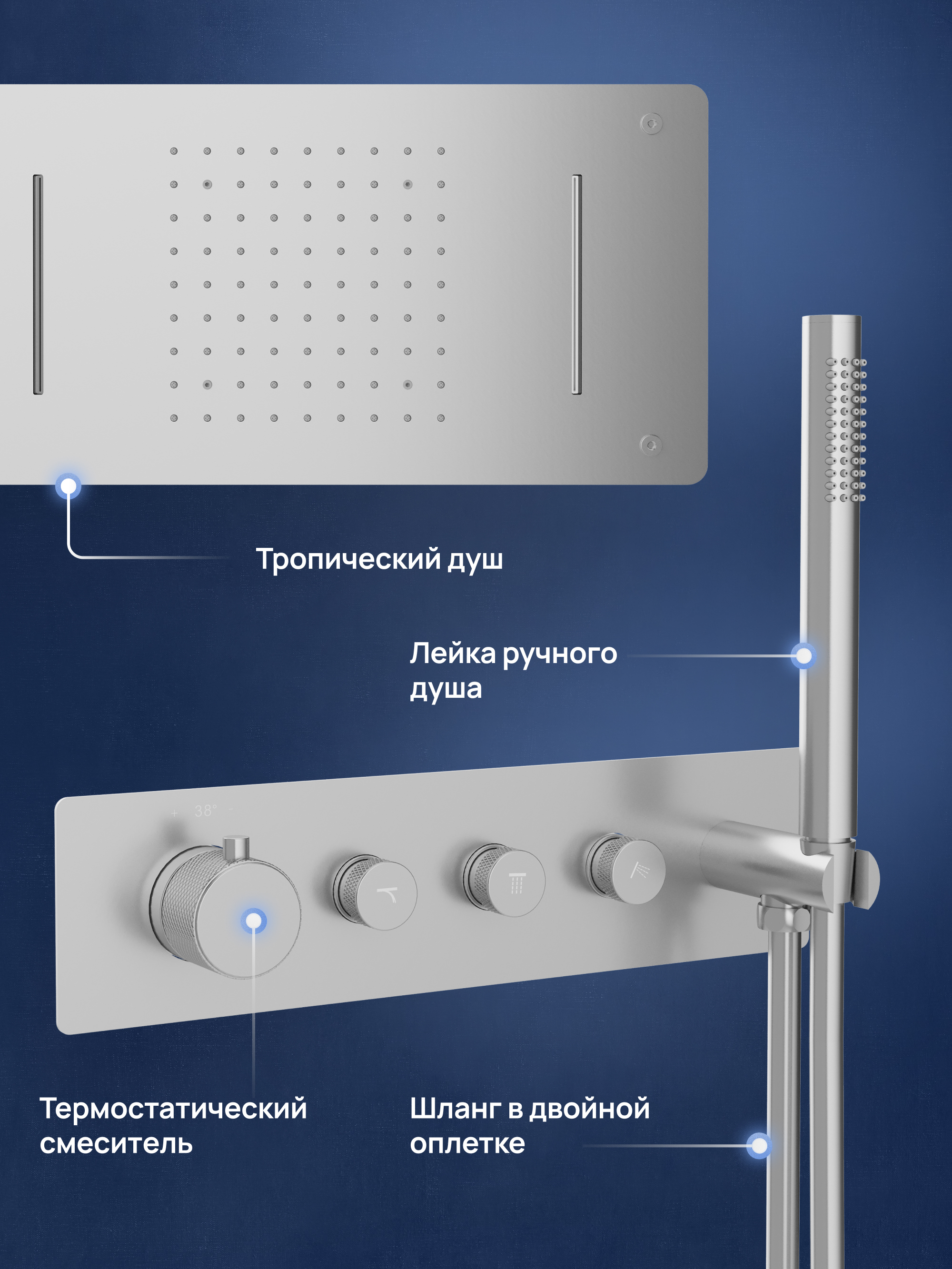 Тропический душ

Лейка ручного душа

+ 38° -

Термостатический смеситель

Шланг в двойной оплетке