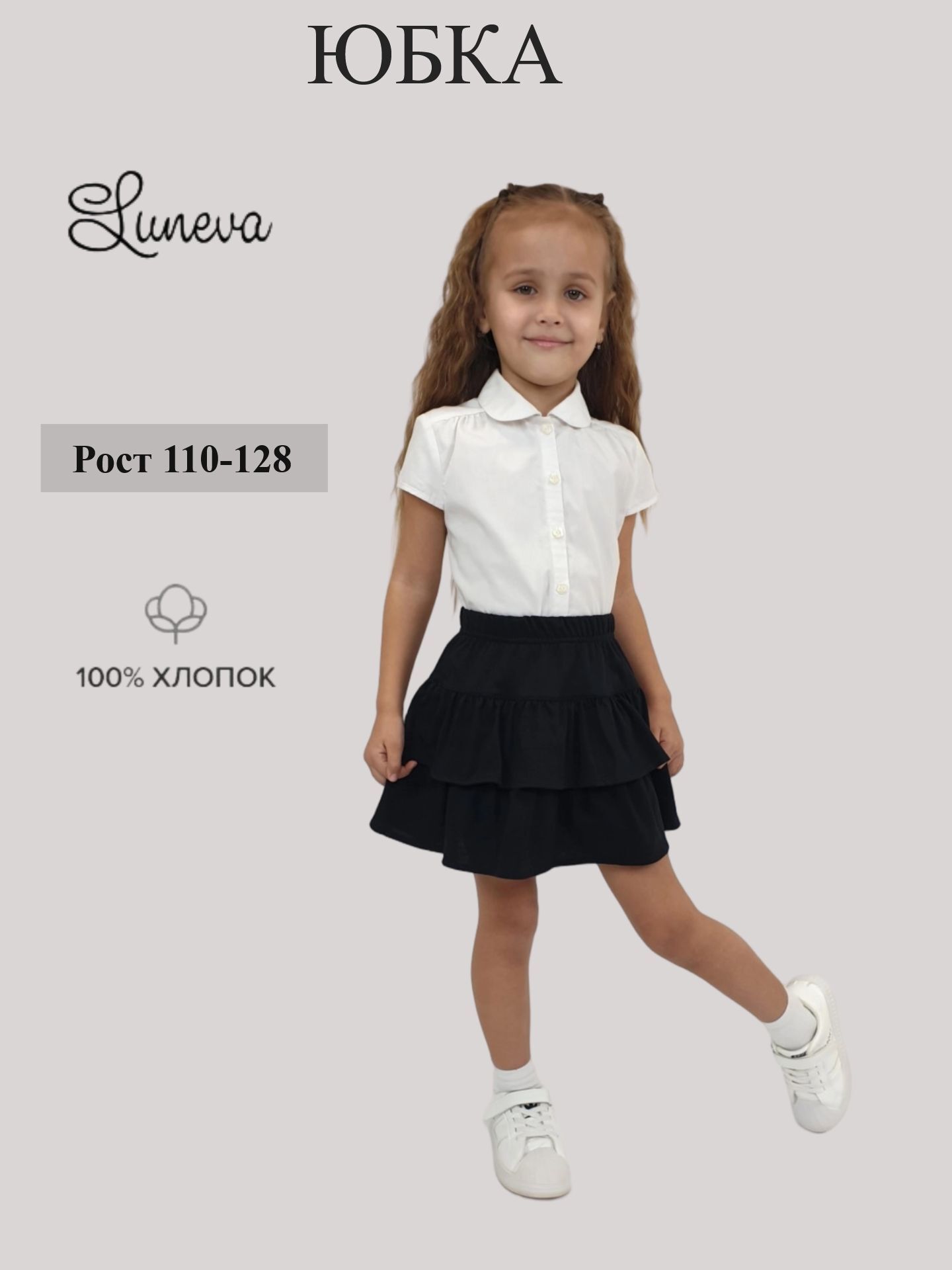 ЮБКА

Luneva

Рост 110-128

100% ХЛОПОК