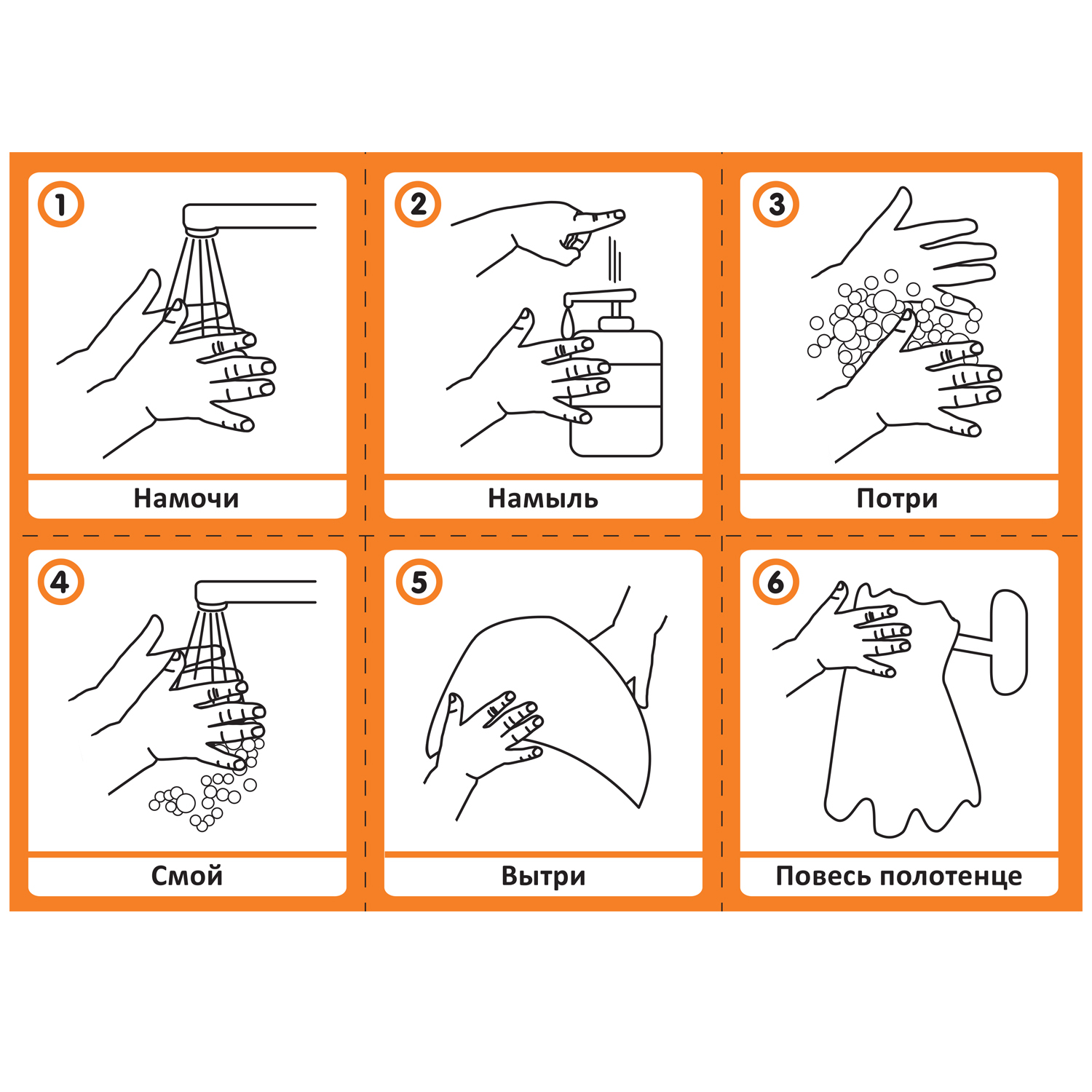 1
Намочи

2
Намыль

3
Потри

4
Смой

5
Вытри

6
Повесь полотенце