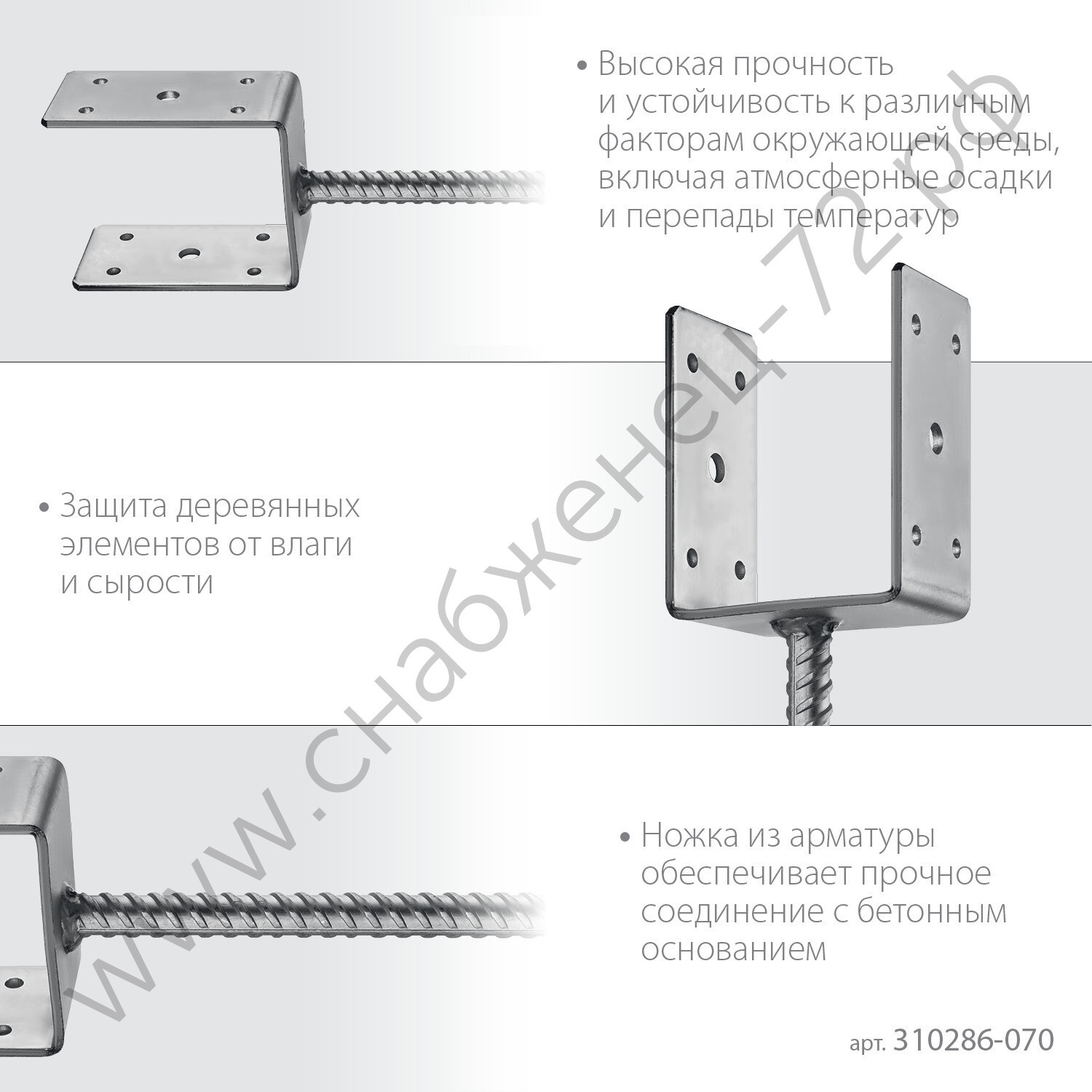 • Высокая прочность и устойчивость к различным факторам окружающей среды, включая атмосферные осадки и перепады температур

• Защита деревянных элементов от влаги и сырости

• Ножка из арматуры обеспечивает прочное соединение с бетонным основанием

арт. 310286-070

www.снабженец-72.рф