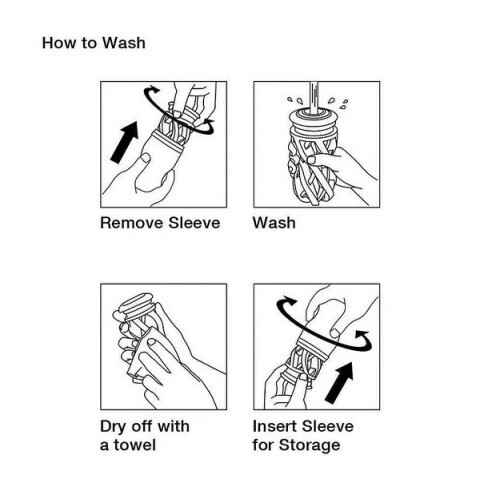 How to Wash

Remove Sleeve

Wash

Dry off with a towel

Insert Sleeve for Storage