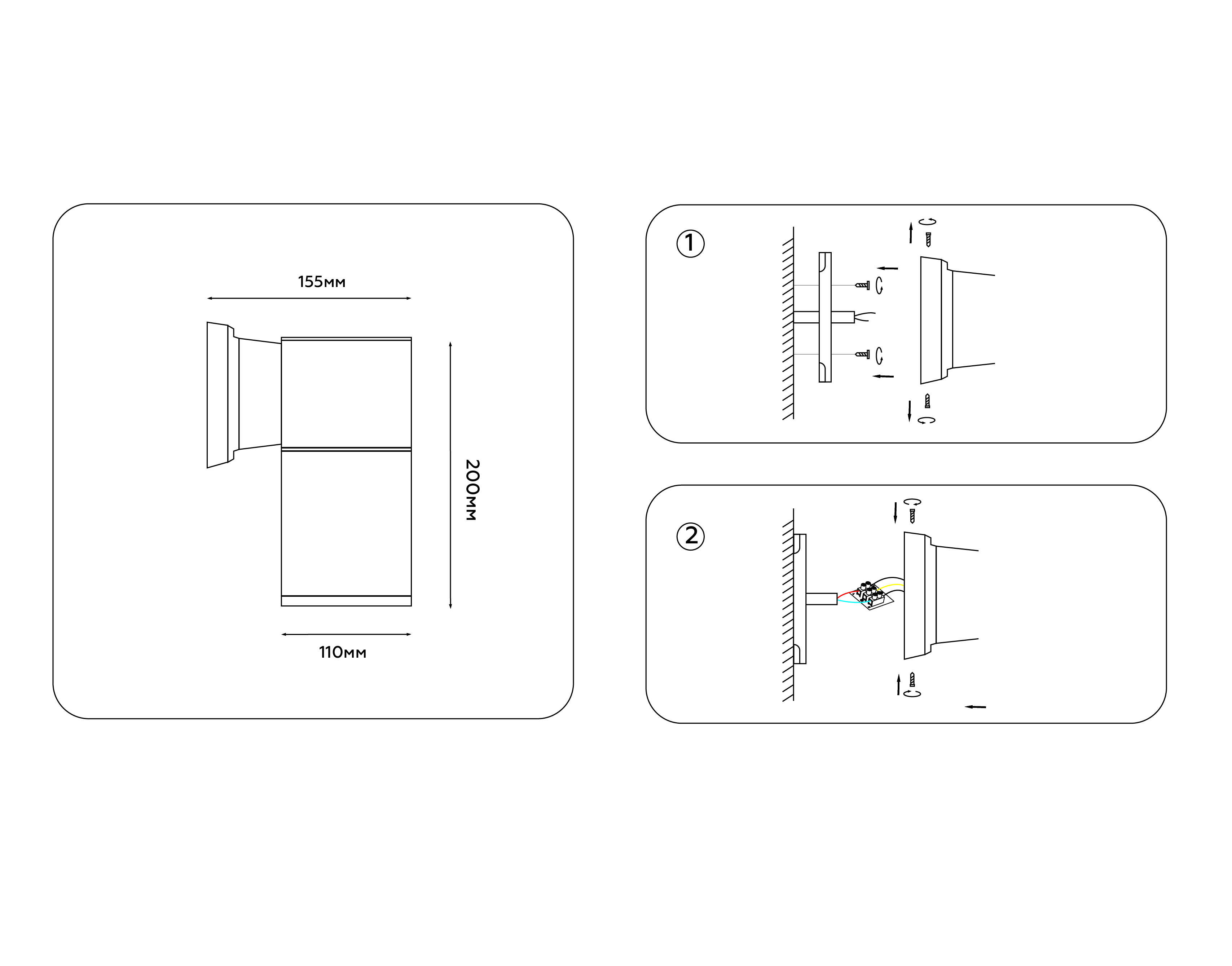 155мм

200мм

110мм

1

2