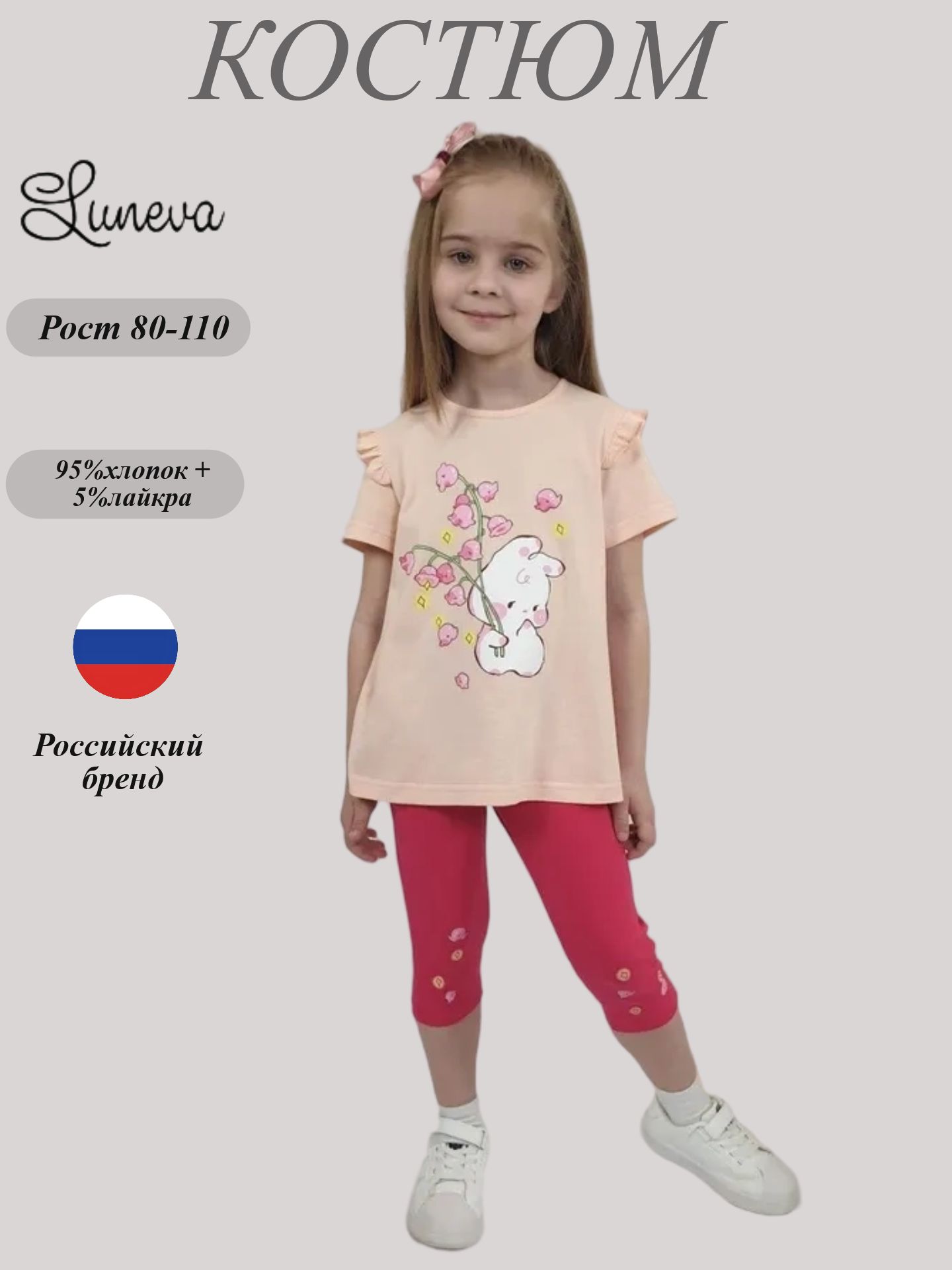 КОСТЮМ

Luneva

Рост 80-110

95%хлопок + 5%лайкра

Российский бренд