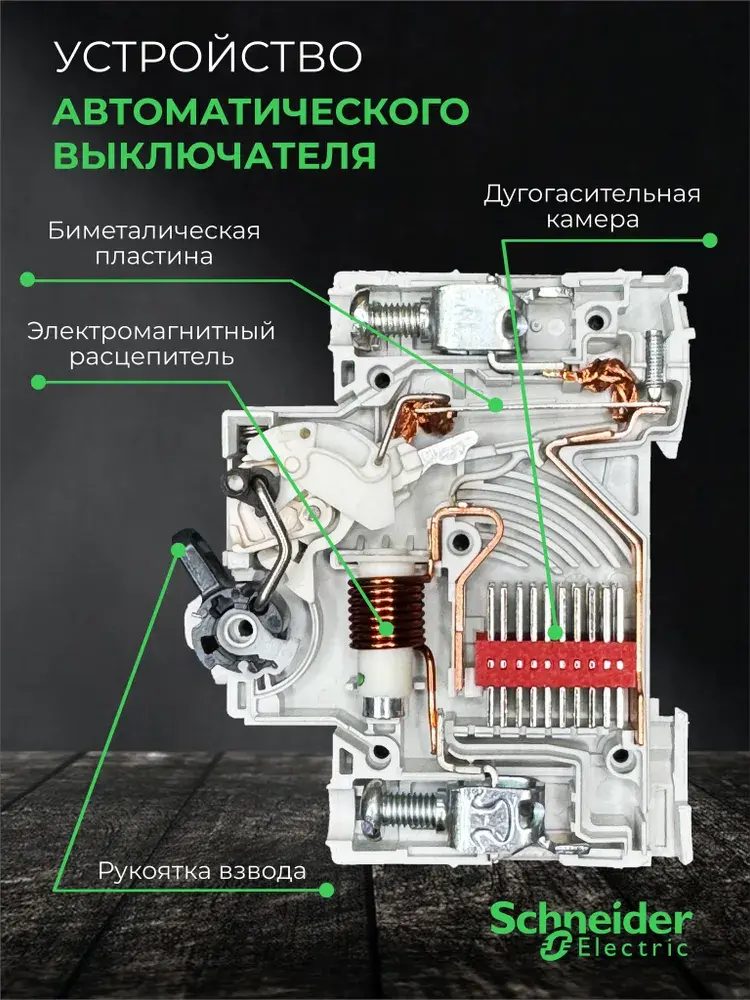 УСТРОЙСТВО
АВТОМАТИЧЕСКОГО
ВЫКЛЮЧАТЕЛЯ

Дугогасительная камера

Биметалическая пластина

Электромагнитный расцепитель

Рукоятка взвода

Schneider Electric