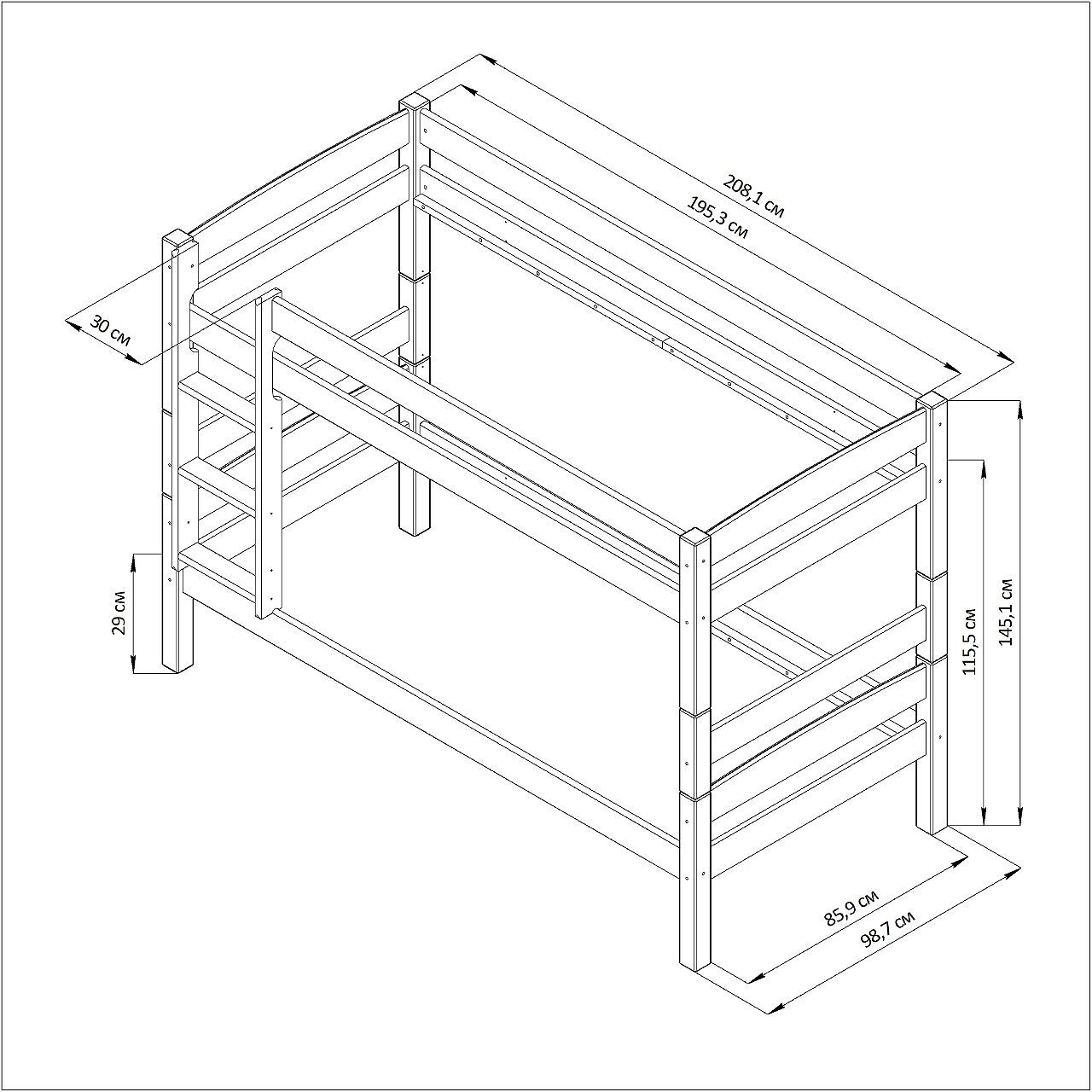 208,1 см
195,3 см
30 см
29 см
115,5 см
145,1 см
85,9 см
98,7 см