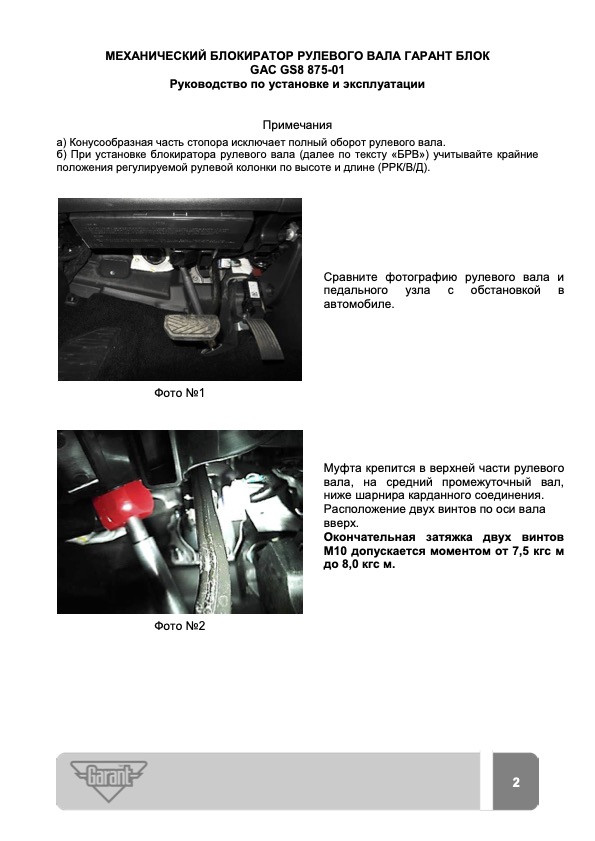 МЕХАНИЧЕСКИЙ БЛОКИРАТОР РУЛЕВОГО ВАЛА ГАРАНТ БЛОК
GAC GS8 875-01
Руководство по установке и эксплуатации

Примечания
а) Конусообразная часть стопора исключает полный оборот рулевого вала.
б) При установке блокиратора рулевого вала (далее по тексту «БРВ») учитывайте крайние положения регулируемой рулевой колонки по высоте и длине (РРК/В/Д).

Сравните фотографию рулевого вала и педального узла с обстановкой в автомобиле.

Фото №1

Муфта крепится в верхней части рулевого вала, на средний промежуточный вал, ниже шарнира карданного соединения. Расположение двух винтов по оси вала вверх.
Окончательная затяжка двух винтов М10 допускается моментом от 7,5 кгс м до 8,0 кгс м.

Фото №2

Garant

2