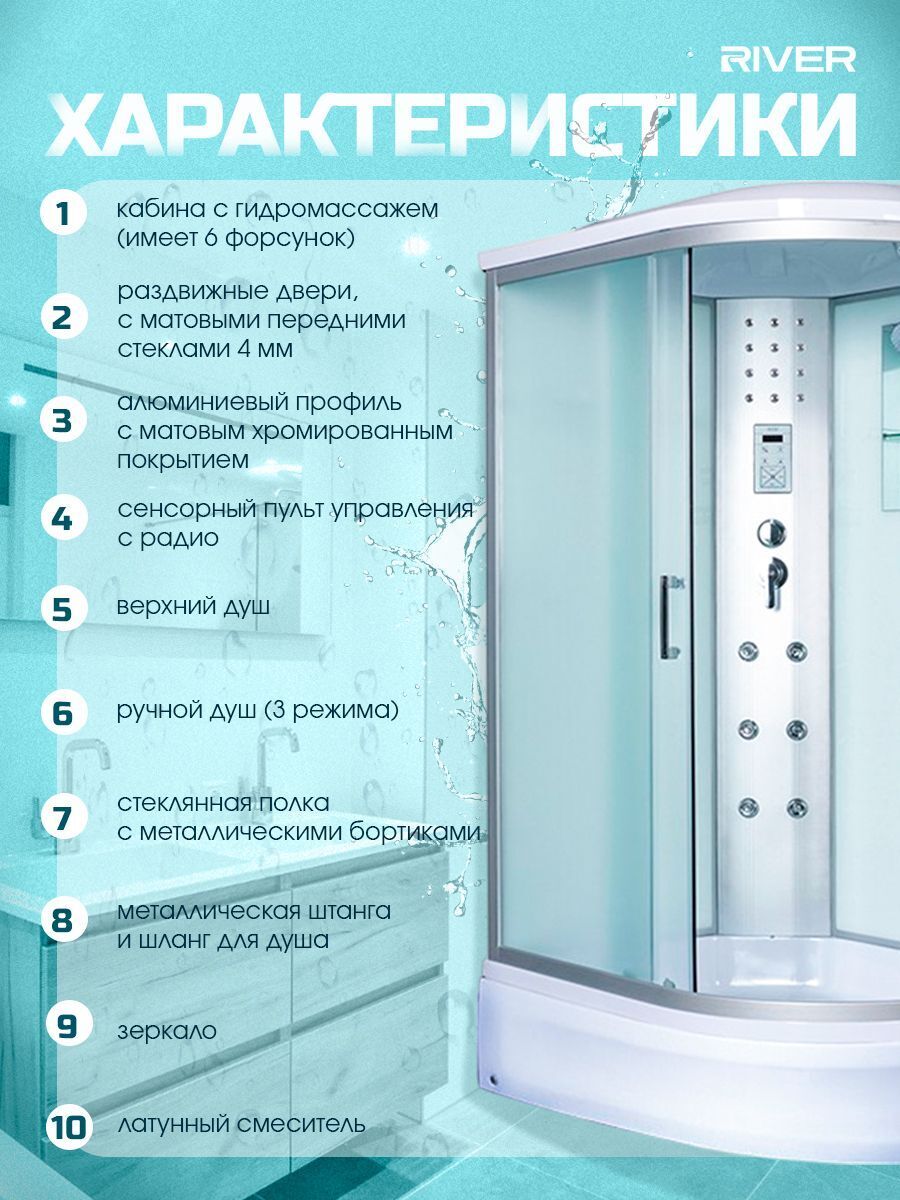 RIVER

ХАРАКТЕРИСТИКИ

1 кабина с гидромассажем (имеет 6 форсунок)

2 раздвижные двери, с матовыми передними стеклами 4 мм

3 алюминиевый профиль с матовым хромированным покрытием

4 сенсорный пульт управления с радио

5 верхний душ

6 ручной душ (3 режима)

7 стеклянная полка с металлическими бортиками

8 металлическая штанга и шланг для душа

9 зеркало

10 латунный смеситель