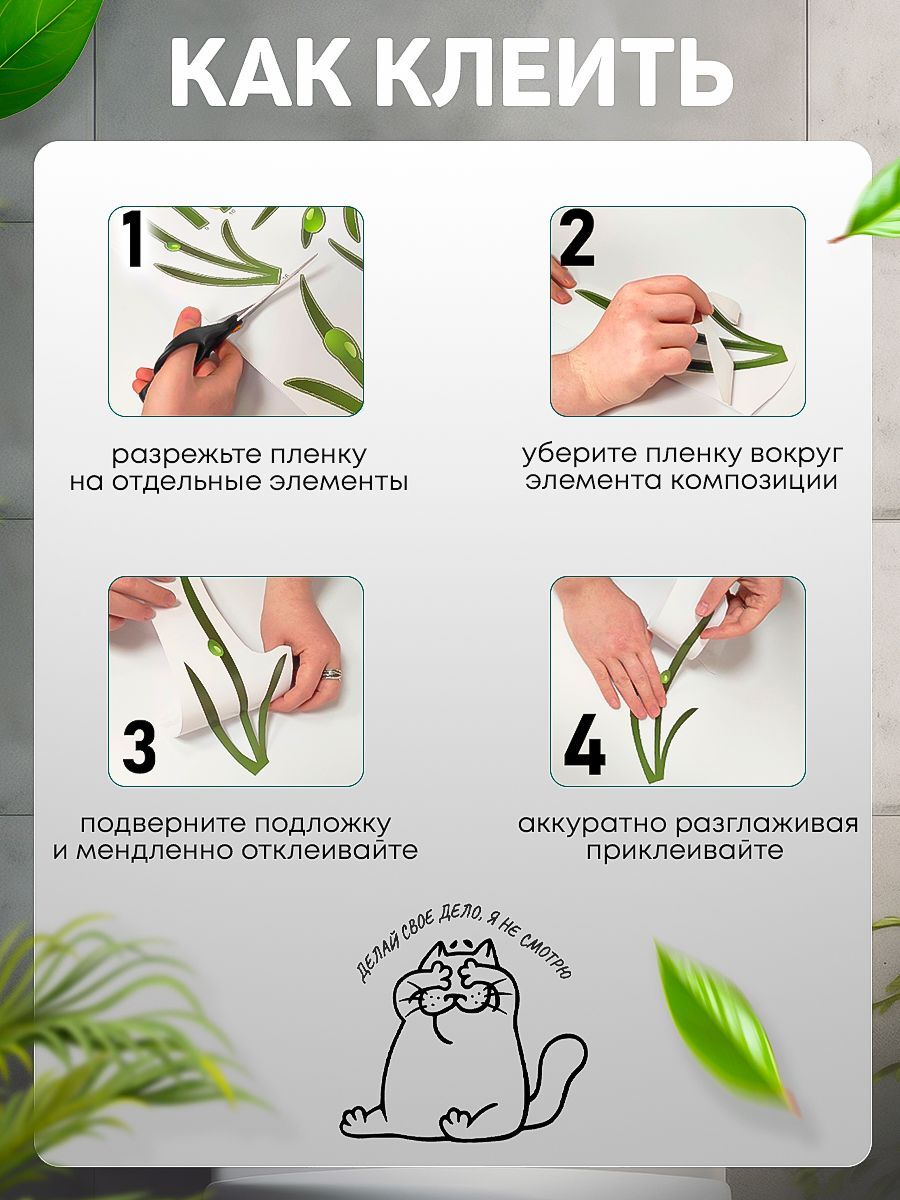 КАК КЛЕИТЬ

1

разрежьте пленку на отдельные элементы

2

уберите пленку вокруг элемента композиции

3

подверните подложку и мендленно отклеивайте

4

аккуратно разглаживая приклеивайте

ДЕЛАЙ СВОЕ ДЕЛО, Я НЕ СМОТРЮ