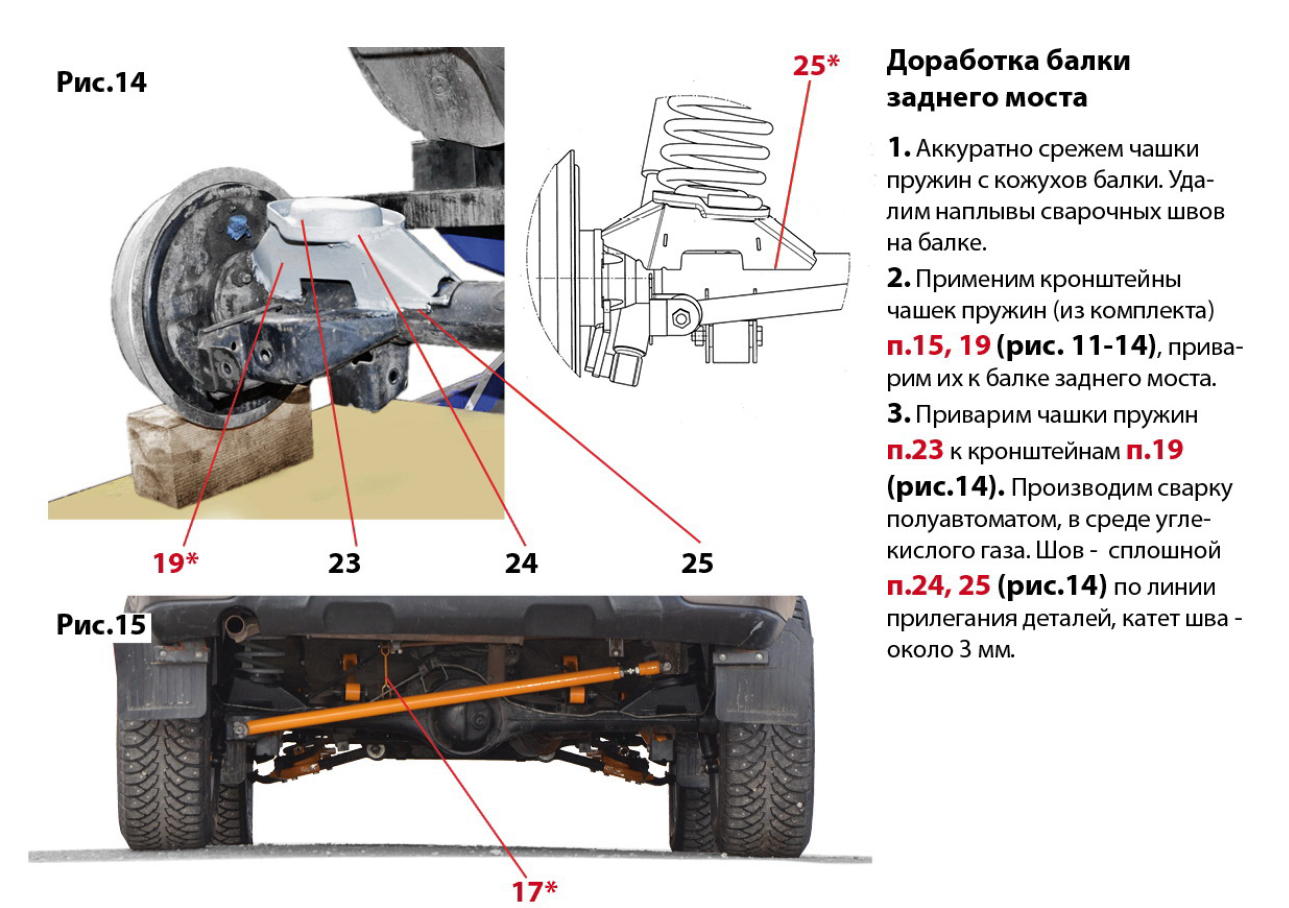 Рис.14

25*

19*

23

24

25

Рис.15

17*

Доработка балки заднего моста

1. Аккуратно срежем чашки пружин с кожухов балки. Удалим наплывы сварочных швов на балке.

2. Применим кронштейны чашек пружин (из комплекта) п.15, 19 (рис. 11-14), приварим их к балке заднего моста.

3. Приварим чашки пружин п.23 к кронштейнам п.19 (рис.14). Производим сварку полуавтоматом, в среде углекислого газа. Шов - сплошной п.24, 25 (рис.14) по линии прилегания деталей, катет шва - около 3 мм.