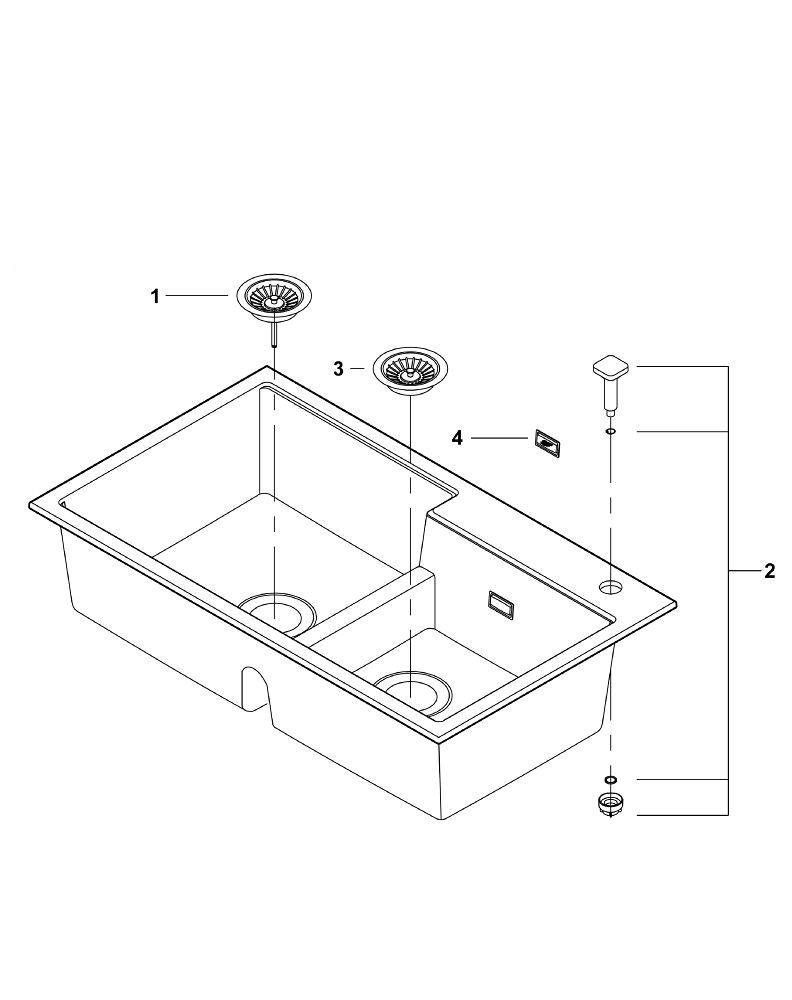 1

3

4

2