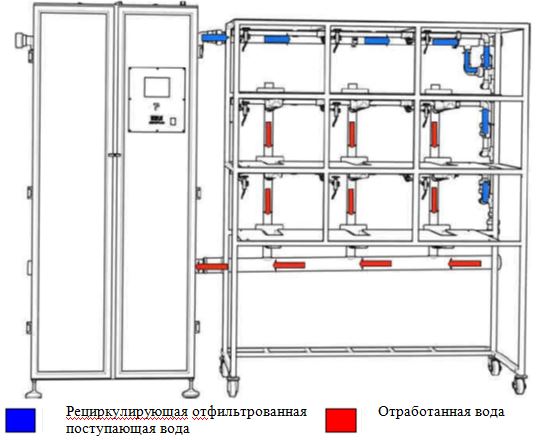 Рециркулирующая отфильтрованная поступающая вода

Отработанная вода